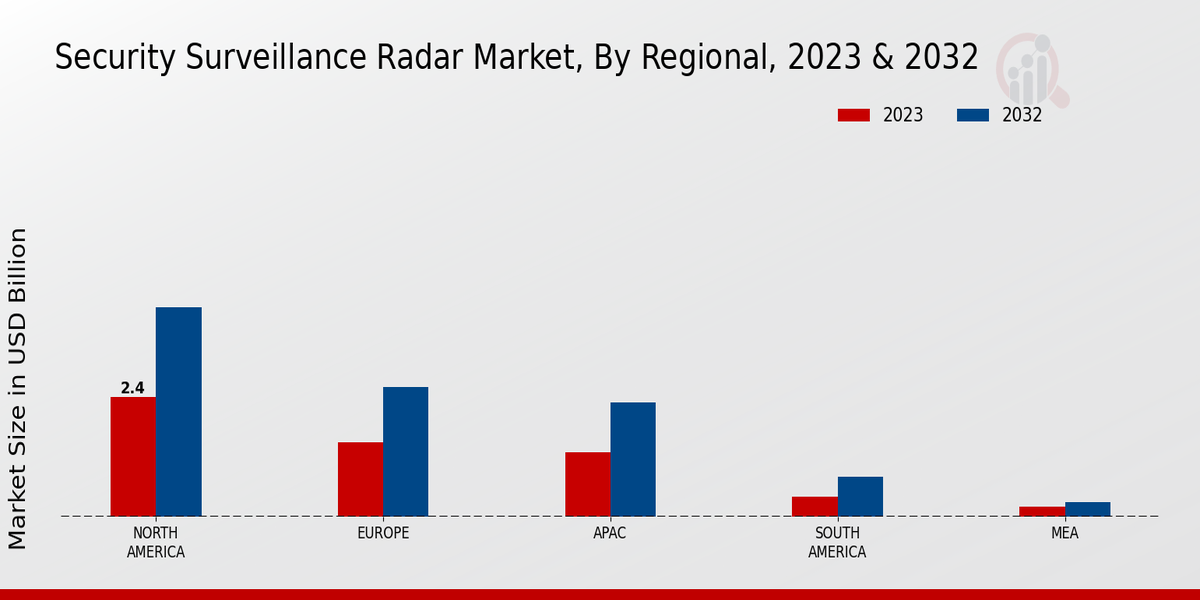 Security Surveillance Radar Market, By Regional, 2023 & 2032

2023
2032

Market Size in USD Billion

2.4

NORTH AMERICA
EUROPE
APAC
SOUTH AMERICA
MEA