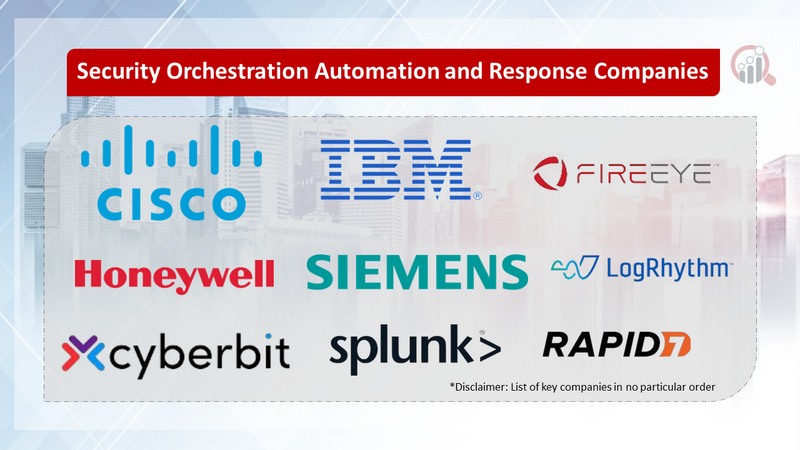 Security Orchestration Automation and Response Companies

CISCO

IBM®

FIREEYE™

Honeywell

SIEMENS

LogRhythm™

cyberbit

splunk>

RAPID7

*Disclaimer: List of key companies in no particular order