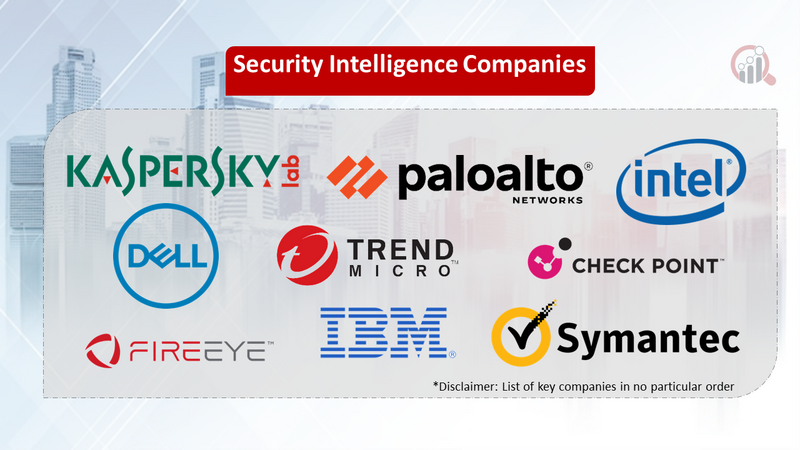 Security Intelligence Companies

KASPERSKY lab

paloalto® NETWORKS

intel®

DELL

TREND MICRO™

CHECK POINT™

FIREEYE™

IBM®

Symantec

*Disclaimer: List of key companies in no particular order