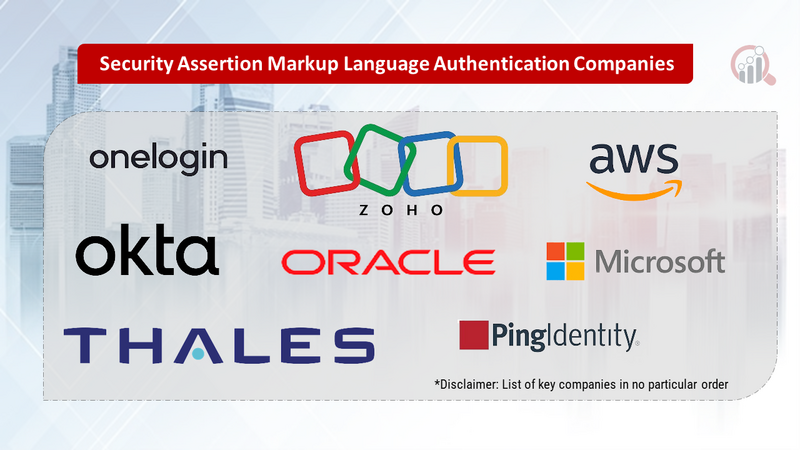 Security Assertion Markup Language Authentication Companies

onelogin

ZOHO

aws

okta

ORACLE

Microsoft

THALES

PingIdentity.

*Disclaimer: List of key companies in no particular order