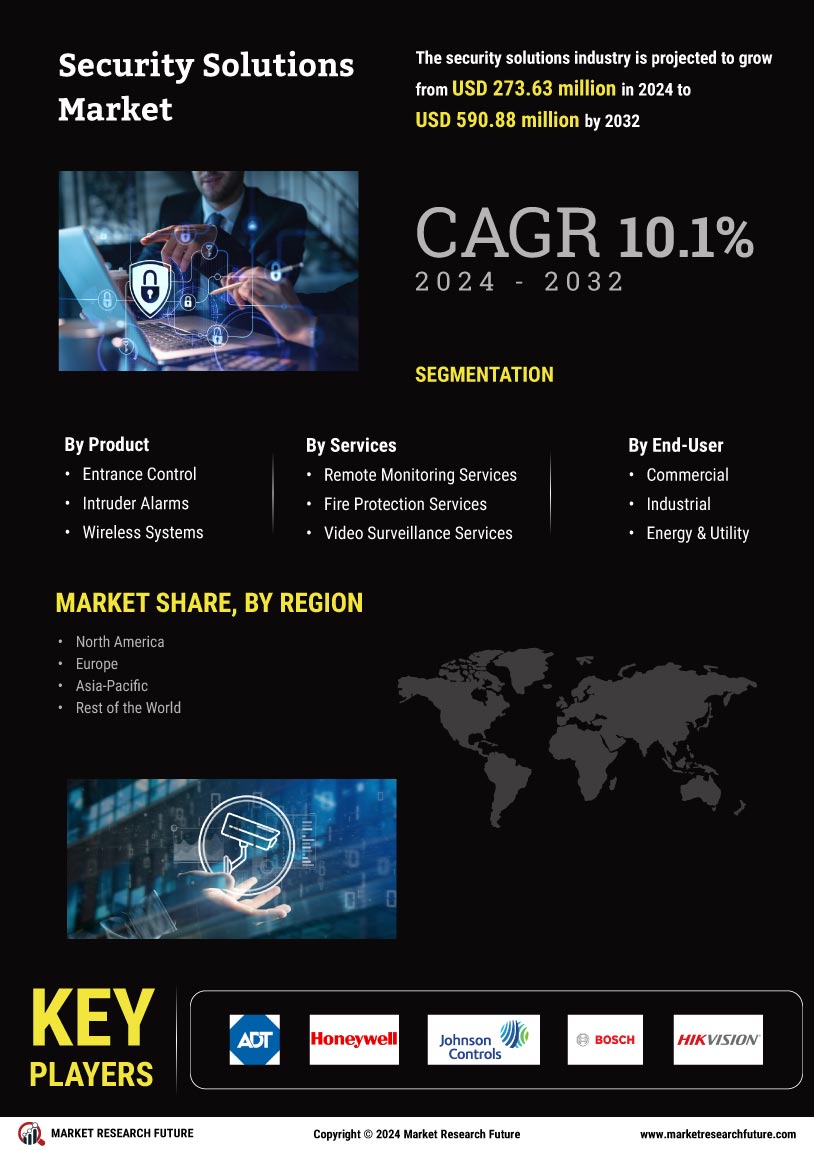 Security Solutions Market

The security solutions industry is projected to grow from USD 273.63 million in 2024 to USD 590.88 million by 2032

CAGR 10.1%
2024 - 2032

SEGMENTATION

By Product
• Entrance Control
• Intruder Alarms
• Wireless Systems

By Services
• Remote Monitoring Services
• Fire Protection Services
• Video Surveillance Services

By End-User
• Commercial
• Industrial
• Energy & Utility

MARKET SHARE, BY REGION
• North America
• Europe
• Asia-Pacific
• Rest of the World

KEY PLAYERS

ADT
Honeywell
Johnson Controls
BOSCH
HIKVISION

MARKET RESEARCH FUTURE
Copyright © 2024 Market Research Future
www.marketresearchfuture.com