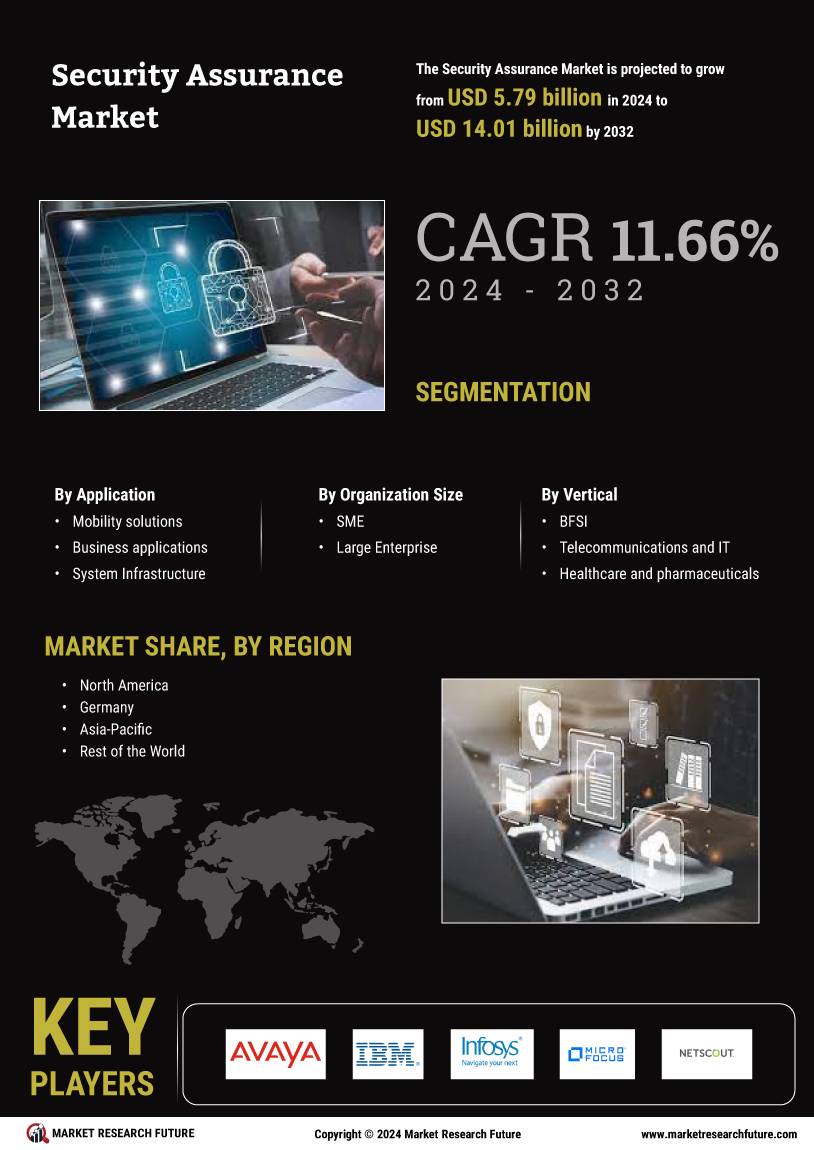 Security Assurance Market

The Security Assurance Market is projected to grow from USD 5.79 billion in 2024 to USD 14.01 billion by 2032

CAGR 11.66%
2024 - 2032

SEGMENTATION

By Application
• Mobility solutions
• Business applications
• System Infrastructure

By Organization Size
• SME
• Large Enterprise

By Vertical
• BFSI
• Telecommunications and IT
• Healthcare and pharmaceuticals

MARKET SHARE, BY REGION
• North America
• Germany
• Asia-Pacific
• Rest of the World

KEY PLAYERS

AVAYA
IBM
Infosys Navigate your next
MICRO FOCUS
NETSCOUT

MARKET RESEARCH FUTURE
Copyright © 2024 Market Research Future
www.marketresearchfuture.com