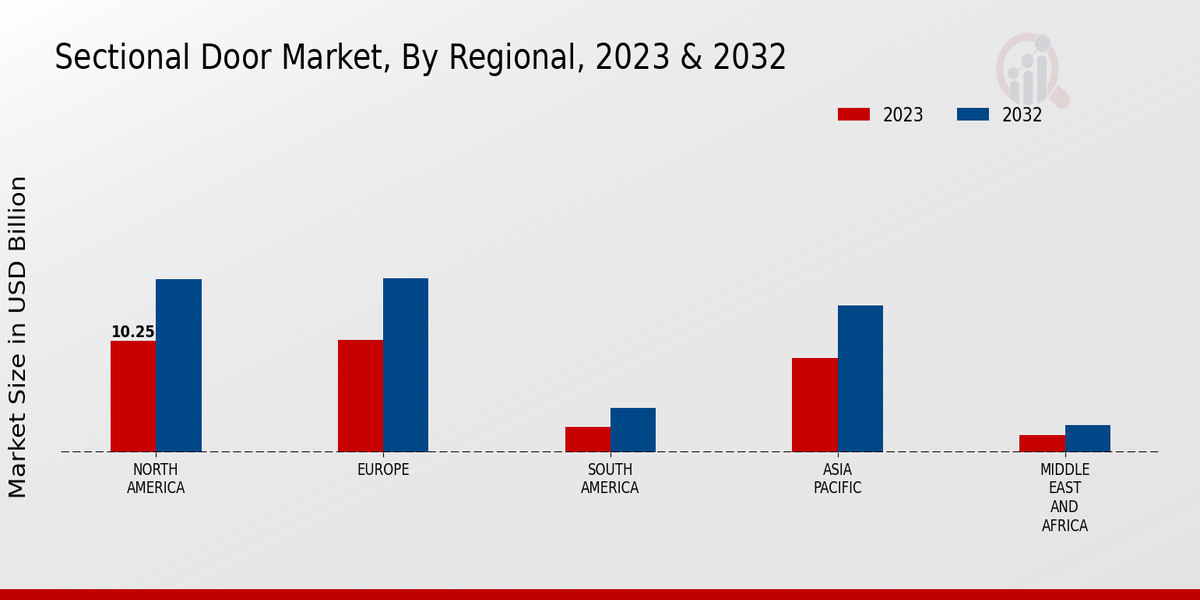 Sectional Door Market, By Regional, 2023 & 2032

2023
2032

Market Size in USD Billion

10.25

NORTH AMERICA
EUROPE
SOUTH AMERICA
ASIA PACIFIC
MIDDLE EAST AND AFRICA