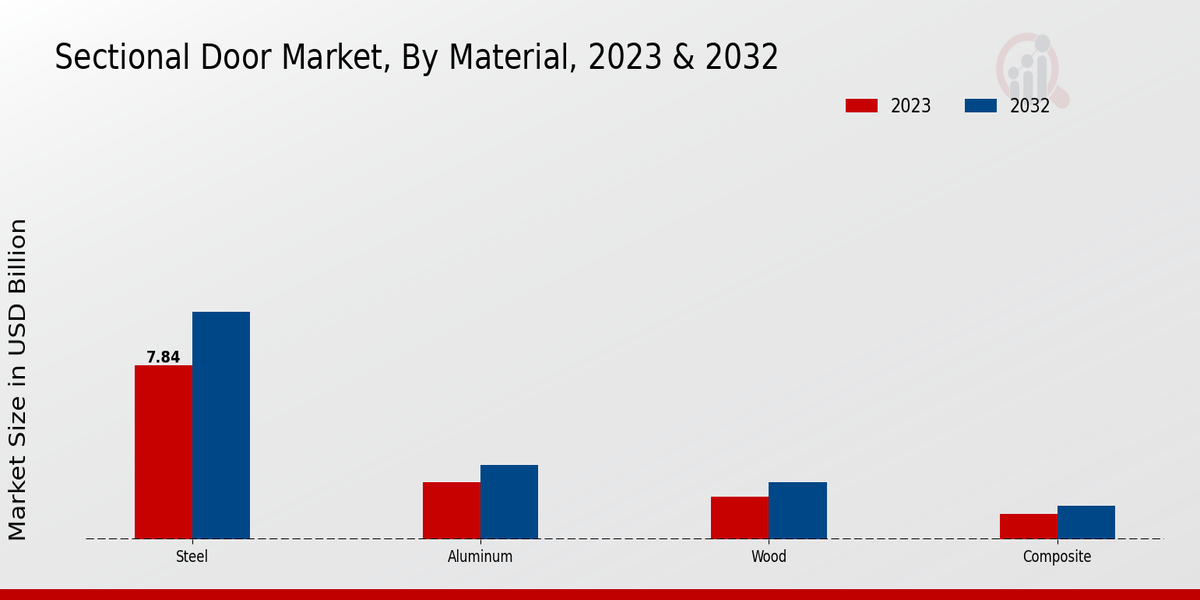 Sectional Door Market, By Material, 2023 & 2032

2023
2032

Market Size in USD Billion

7.84

Steel
Aluminum
Wood
Composite