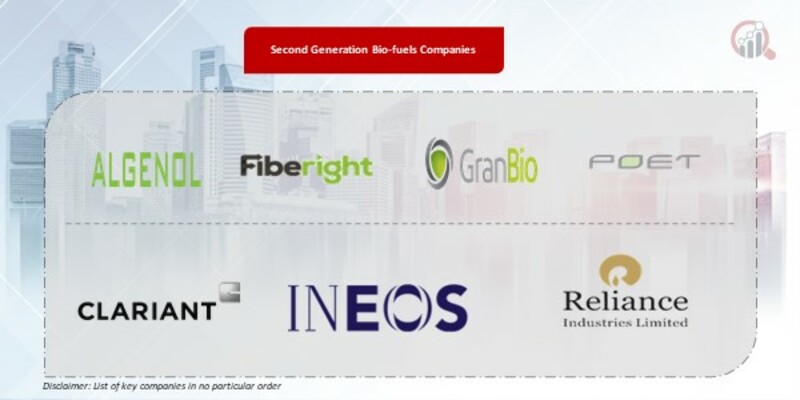 Second Generation Bio-fuels Companies

ALGENOL

Fiberight

GranBio

POET

CLARIANT

INEOS

Reliance
Industries Limited

Disclaimer: List of key companies in no particular order