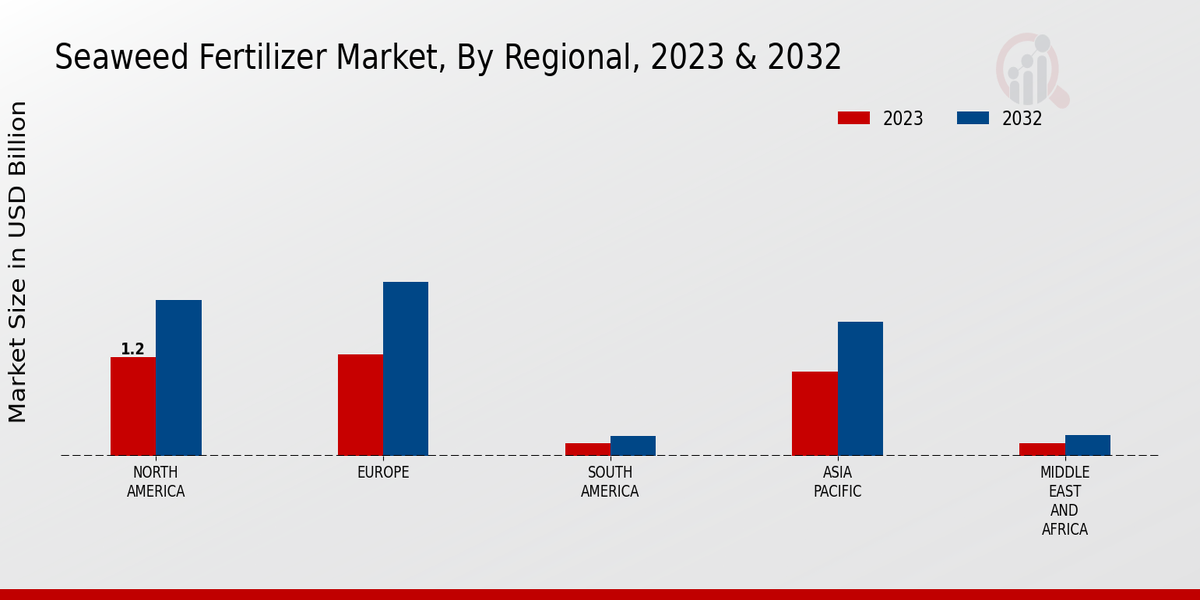 Seaweed Fertilizer Market, By Regional, 2023 & 2032

2023
2032

Market Size in USD Billion

1.2

NORTH AMERICA

EUROPE

SOUTH AMERICA

ASIA PACIFIC

MIDDLE EAST AND AFRICA