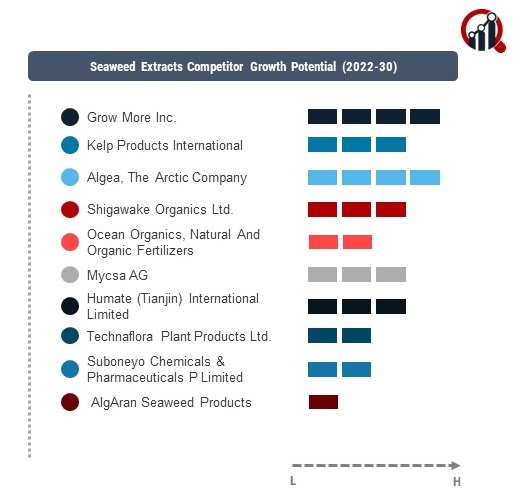 Seaweed Extracts Competitor Growth Potential (2022-30)

Grow More Inc.

Kelp Products International

Algea, The Arctic Company

Shigawake Organics Ltd.

Ocean Organics, Natural And Organic Fertilizers

Mycsa AG

Humate (Tianjin) International Limited

Technaflora Plant Products Ltd.

Suboneyo Chemicals & Pharmaceuticals P Limited

AlgAran Seaweed Products

L

H