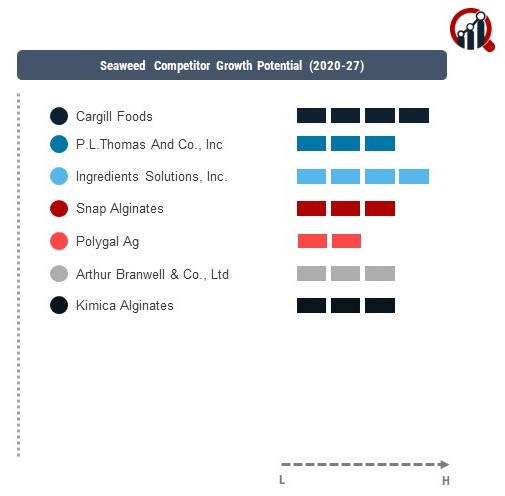 Seaweed Competitor Growth Potential (2020-27)

Cargill Foods

P.L.Thomas And Co., Inc

Ingredients Solutions, Inc.

Snap Alginates

Polygal Ag

Arthur Branwell & Co., Ltd

Kimica Alginates

L

H