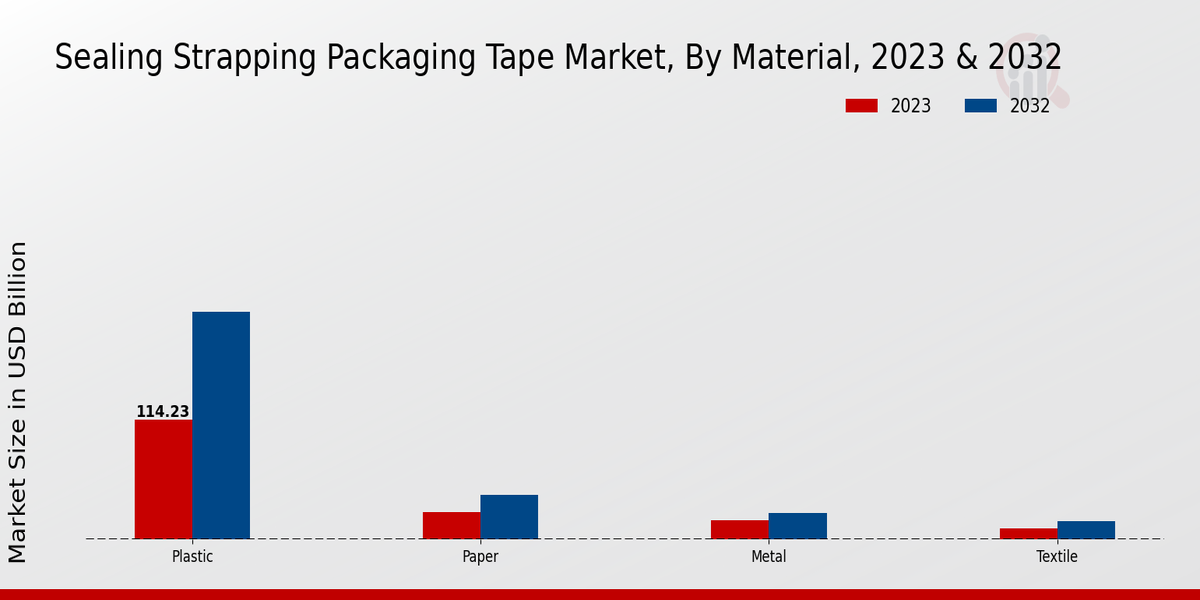 Sealing Strapping Packaging Tape Market, By Material, 2023 & 2032

2023 2032

Market Size in USD Billion

114.23

Plastic

Paper

Metal

Textile