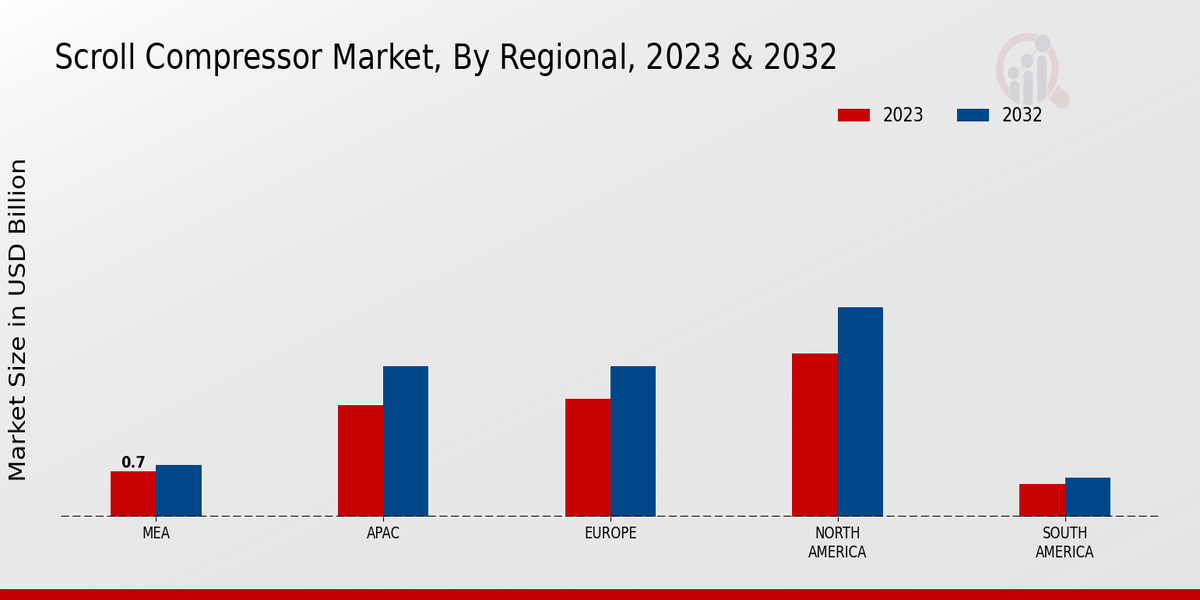 Scroll Compressor Market, By Regional, 2023 & 2032

2023
2032

Market Size in USD Billion

0.7

MEA
APAC
EUROPE
NORTH AMERICA
SOUTH AMERICA