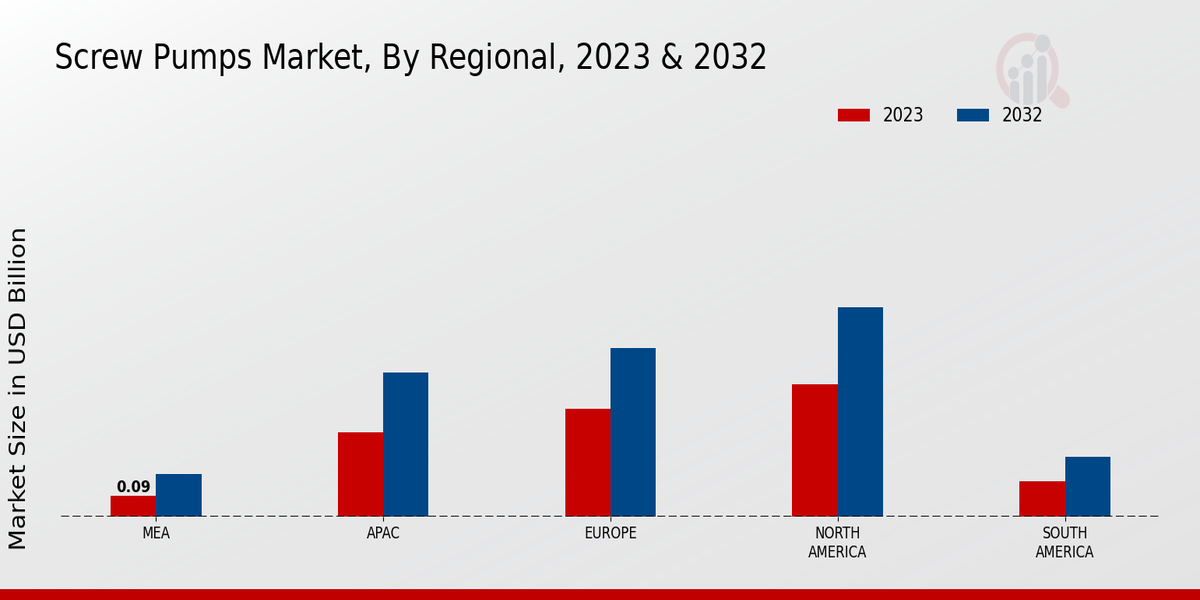 Screw Pumps Market, By Regional, 2023 & 2032

2023
2032

Market Size in USD Billion

0.09

MEA
APAC
EUROPE
NORTH AMERICA
SOUTH AMERICA