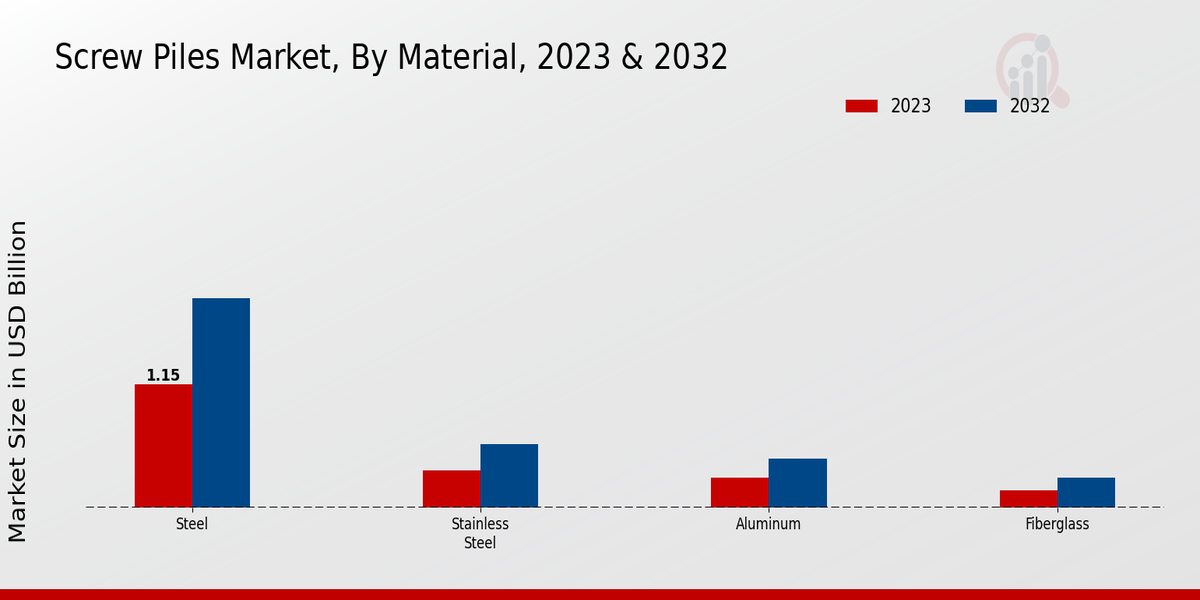 Screw Piles Market, By Material, 2023 & 2032

2023 2032

Market Size in USD Billion

1.15

Steel

Stainless Steel

Aluminum

Fiberglass