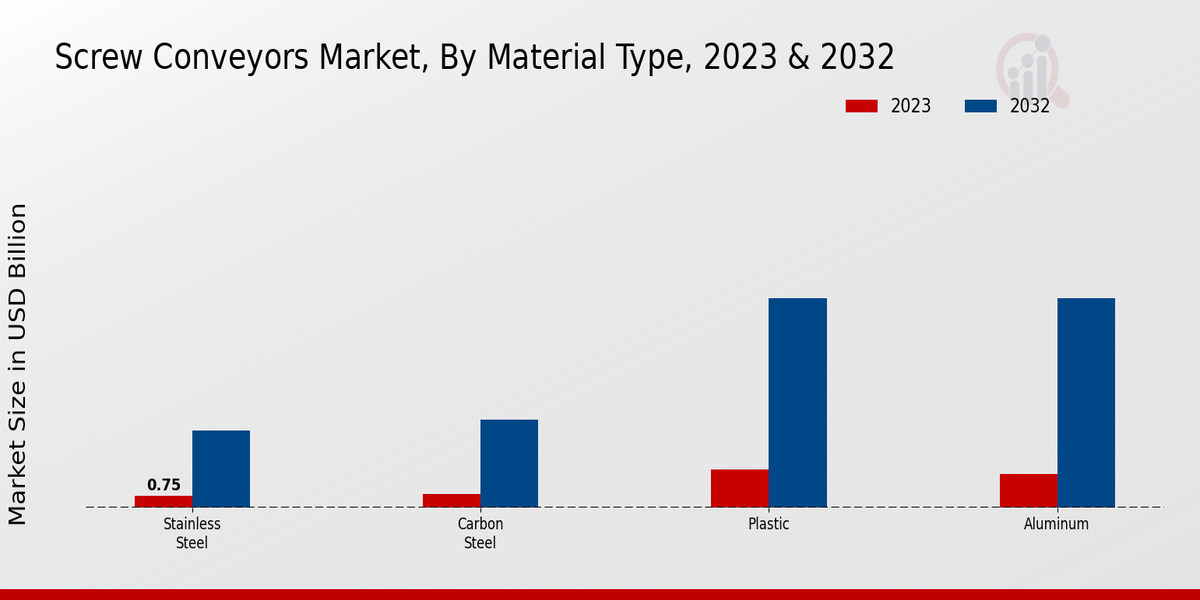 Screw Conveyors Market, By Material Type, 2023 & 2032

2023
2032

Market Size in USD Billion

0.75

Stainless Steel

Carbon Steel

Plastic

Aluminum