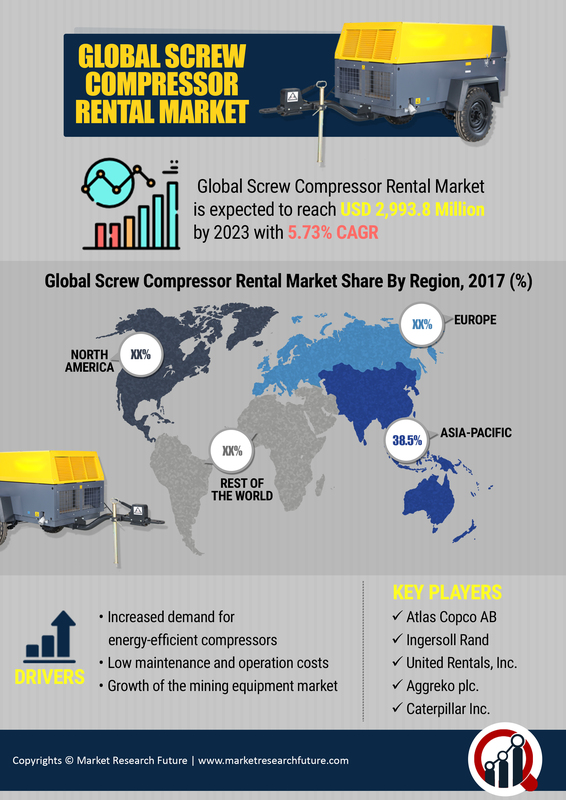 GLOBAL SCREW COMPRESSOR RENTAL MARKET

Global Screw Compressor Rental Market is expected to reach USD 2,993.8 Million by 2023 with 5.73% CAGR

Global Screw Compressor Rental Market Share By Region, 2017 (%)

NORTH AMERICA XX%

XX% EUROPE

38.5% ASIA-PACIFIC

XX% REST OF THE WORLD

DRIVERS

• Increased demand for energy-efficient compressors
• Low maintenance and operation costs
• Growth of the mining equipment market

KEY PLAYERS

✓ Atlas Copco AB
✓ Ingersoll Rand
✓ United Rentals, Inc.
✓ Aggreko plc.
✓ Caterpillar Inc.

Copyrights © Market Research Future | www.marketresearchfuture.com