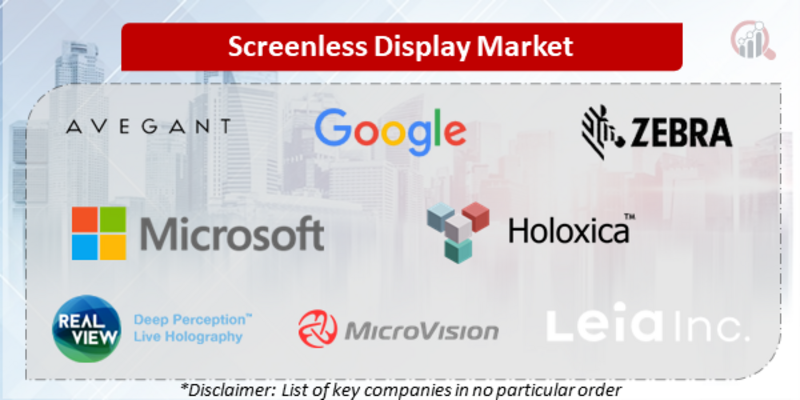 Screenless Display Market

AVEGANT

Google

ZEBRA

Microsoft

Holoxica™

REAL VIEW

Deep Perception™ Live Holography

MicroVision

Leia Inc.

*Disclaimer: List of key companies in no particular order