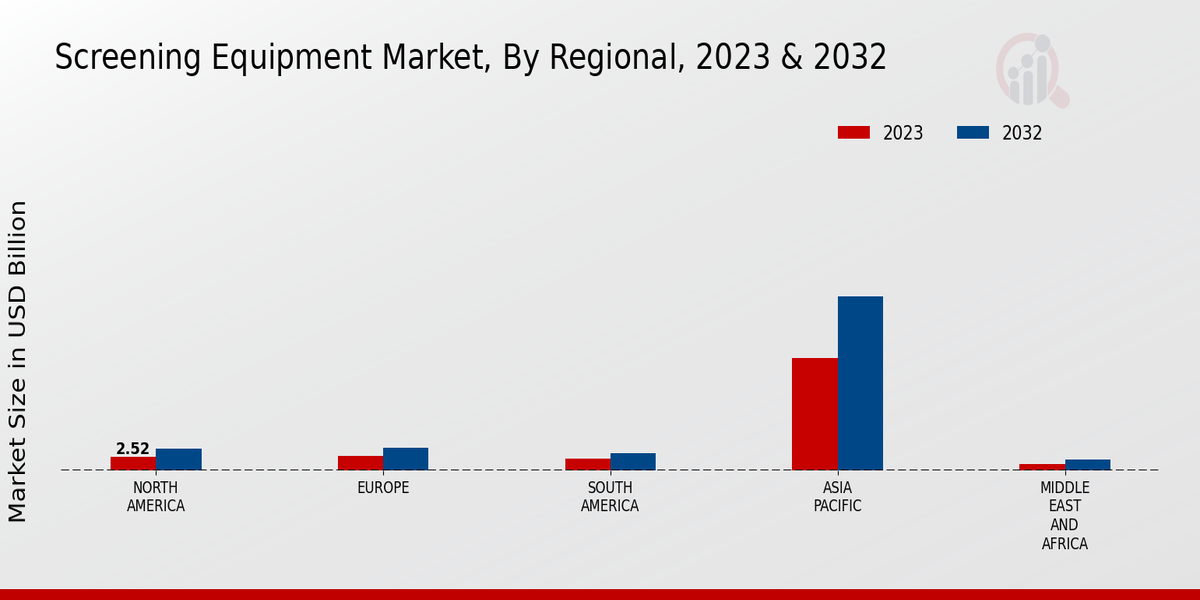 Screening Equipment Market, By Regional, 2023 & 2032

2023
2032

Market Size in USD Billion

2.52

NORTH AMERICA
EUROPE
SOUTH AMERICA
ASIA PACIFIC
MIDDLE EAST AND AFRICA