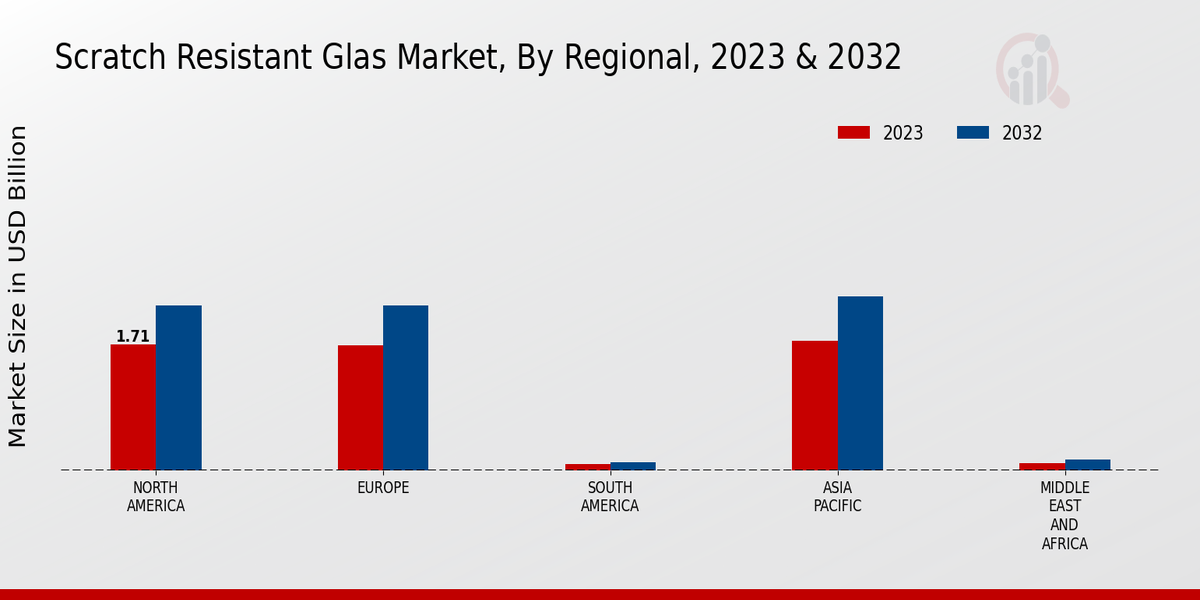 Scratch Resistant Glas Market, By Regional, 2023 & 2032

2023
2032

Market Size in USD Billion

1.71

NORTH AMERICA
EUROPE
SOUTH AMERICA
ASIA PACIFIC
MIDDLE EAST AND AFRICA