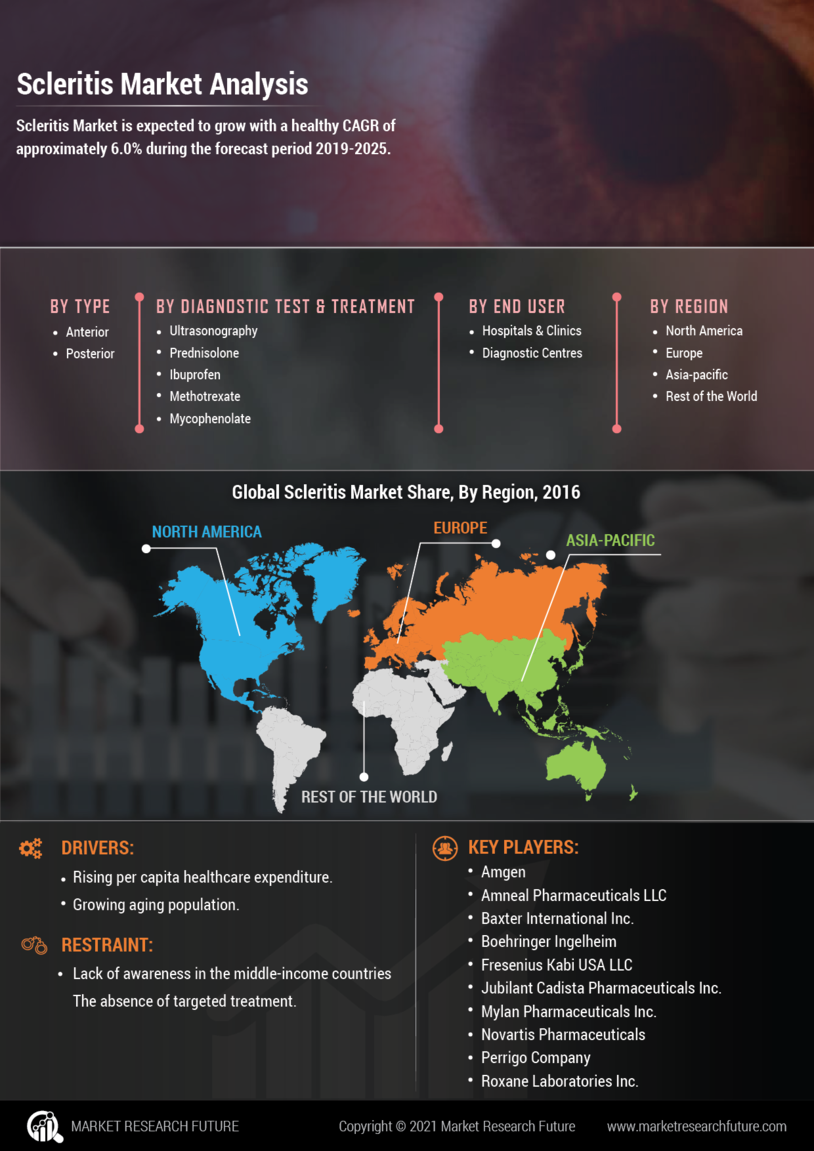 Scleritis Market Analysis

Scleritis Market is expected to grow with a healthy CAGR of approximately 6.0% during the forecast period 2019-2025.

BY TYPE
- Anterior
- Posterior

BY DIAGNOSTIC TEST & TREATMENT
- Ultrasonography
- Prednisolone
- Ibuprofen
- Methotrexate
- Mycophenolate

BY END USER
- Hospitals & Clinics
- Diagnostic Centres

BY REGION
- North America
- Europe
- Asia-pacific
- Rest of the World

Global Scleritis Market Share, By Region, 2016

NORTH AMERICA

EUROPE

ASIA-PACIFIC

REST OF THE WORLD

DRIVERS:
- Rising per capita healthcare expenditure.
- Growing aging population.

RESTRAINT:
- Lack of awareness in the middle-income countries
The absence of targeted treatment.

KEY PLAYERS:
- Amgen
- Amneal Pharmaceuticals LLC
- Baxter International Inc.
- Boehringer Ingelheim
- Fresenius Kabi USA LLC
- Jubilant Cadista Pharmaceuticals Inc.
- Mylan Pharmaceuticals Inc.
- Novartis Pharmaceuticals
- Perrigo Company
- Roxane Laboratories Inc.

MARKET RESEARCH FUTURE

Copyright © 2021 Market Research Future

www.marketresearchfuture.com