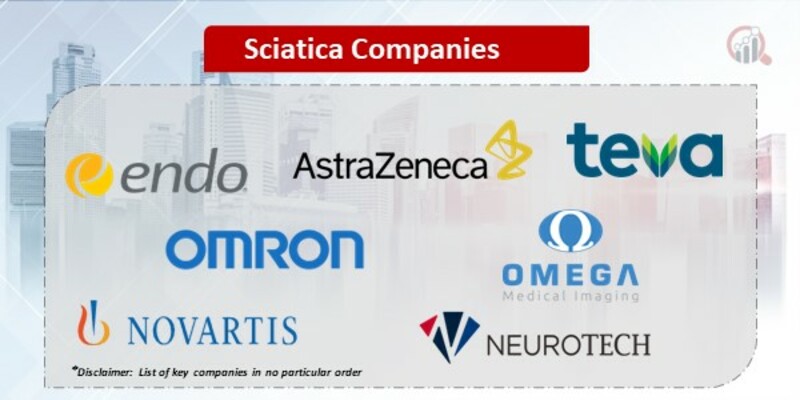 Sciatica Companies

endo

AstraZeneca

teva

OMRON

OMEGA
Medical Imaging

NOVARTIS

NEUROTECH

*Disclaimer: List of key companies in no particular order