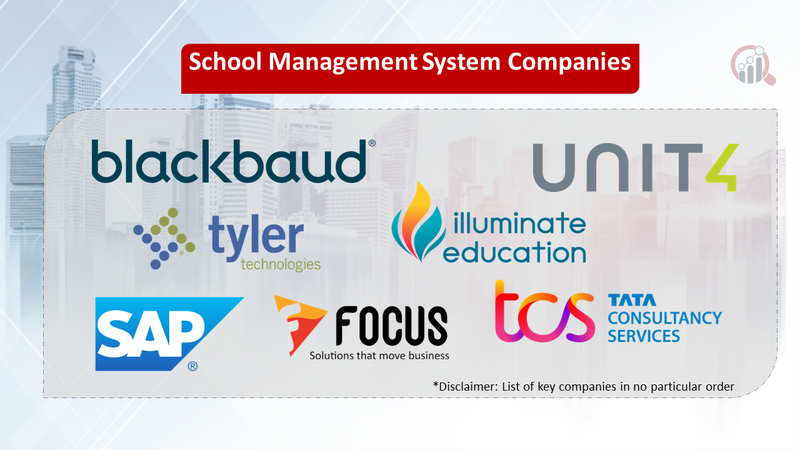 School Management System Companies

blackbaud®

UNIT4

tyler technologies

illuminate education

SAP®

FOCUS
Solutions that move business

tcs TATA CONSULTANCY SERVICES

*Disclaimer: List of key companies in no particular order