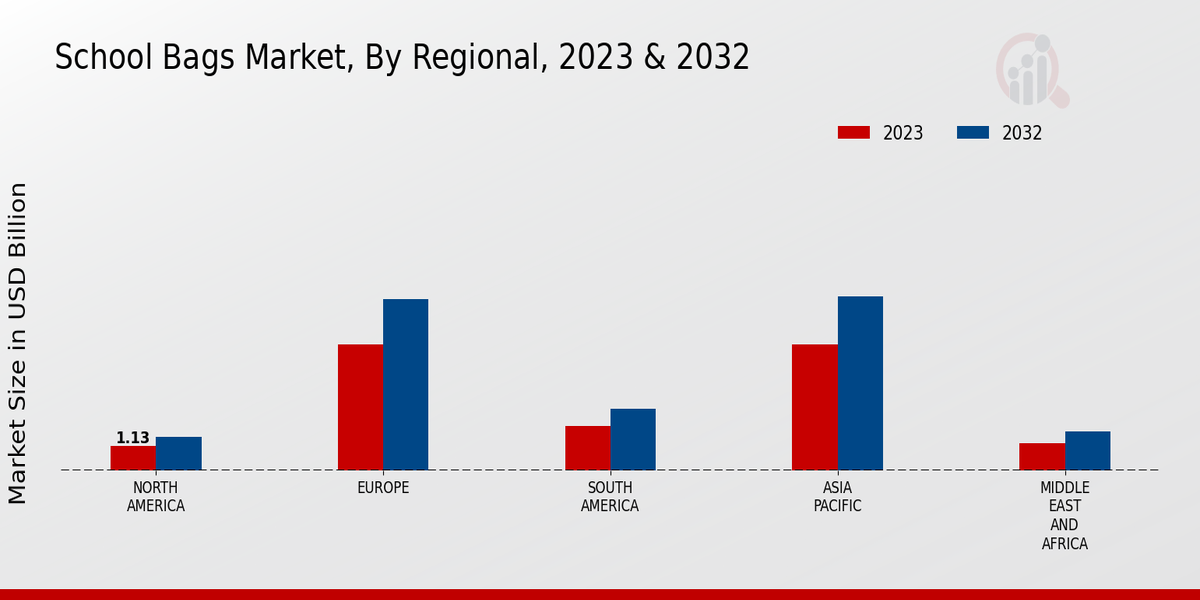 School Bags Market, By Regional, 2023 & 2032

2023 2032

Market Size in USD Billion

1.13

NORTH AMERICA

EUROPE

SOUTH AMERICA

ASIA PACIFIC

MIDDLE EAST AND AFRICA