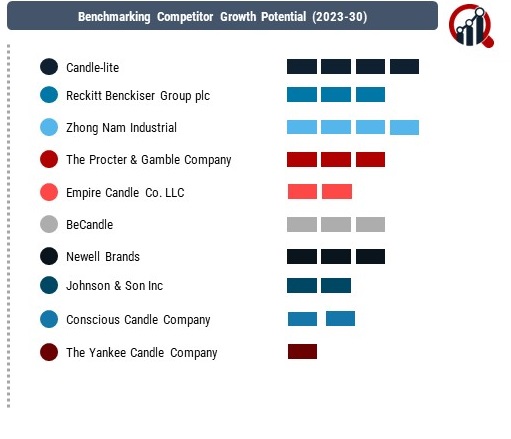 Benchmarking Competitor Growth Potential (2023-30)

Candle-lite
Reckitt Benckiser Group plc
Zhong Nam Industrial
The Procter & Gamble Company
Empire Candle Co. LLC
BeCandle
Newell Brands
Johnson & Son Inc
Conscious Candle Company
The Yankee Candle Company