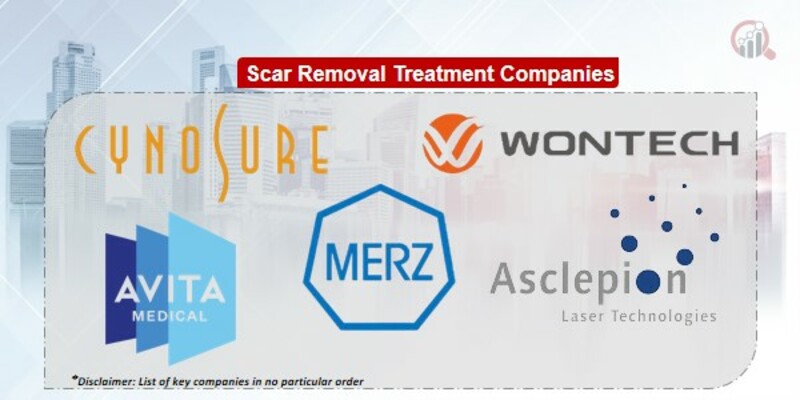 Scar Removal Treatment Companies

CYNOSURE

WONTECH

AVITA MEDICAL

MERZ

Asclepion
Laser Technologies

*Disclaimer: List of key companies in no particular order