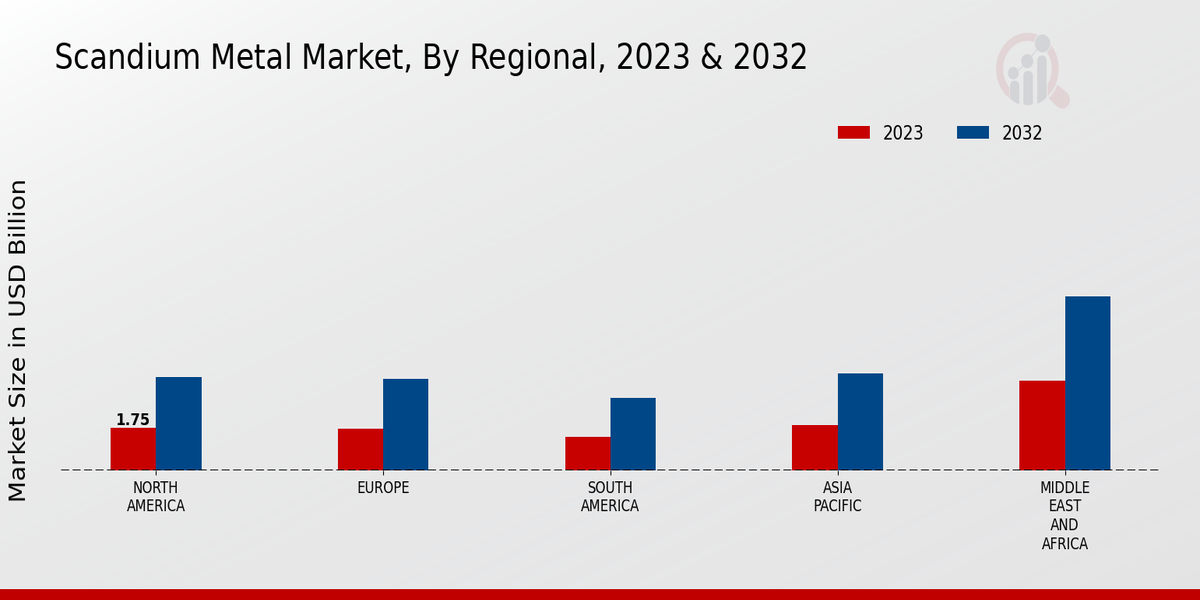 Scandium Metal Market, By Regional, 2023 & 2032

2023 2032

Market Size in USD Billion

1.75

NORTH AMERICA

EUROPE

SOUTH AMERICA

ASIA PACIFIC

MIDDLE EAST AND AFRICA