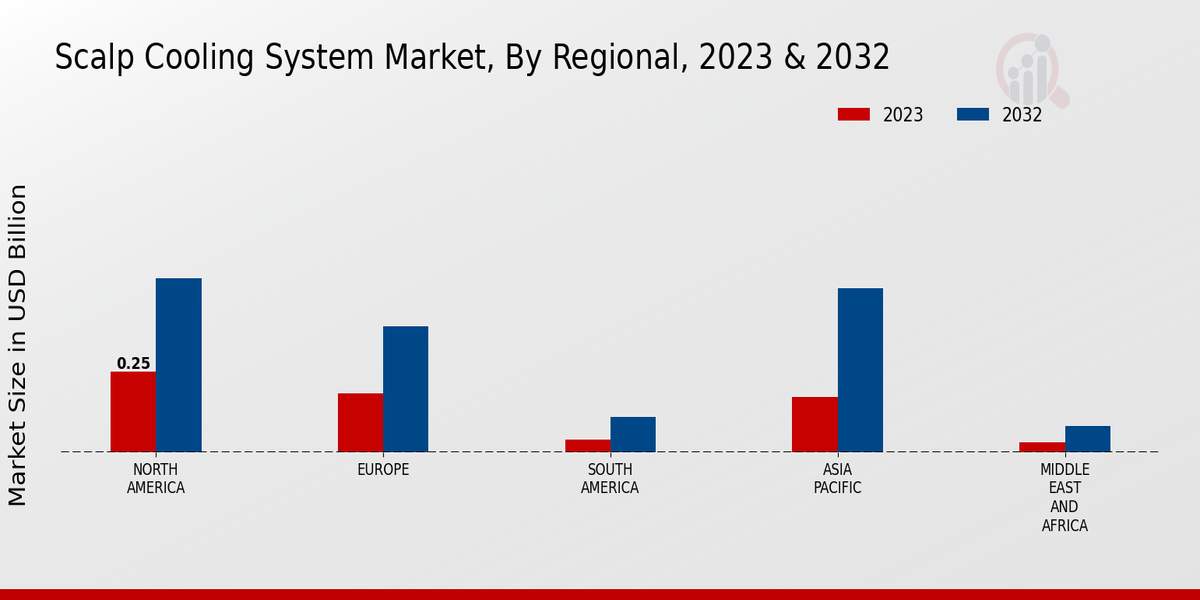 Scalp Cooling System Market, By Regional, 2023 & 2032

2023
2032

Market Size in USD Billion

0.25

NORTH AMERICA
EUROPE
SOUTH AMERICA
ASIA PACIFIC
MIDDLE EAST AND AFRICA