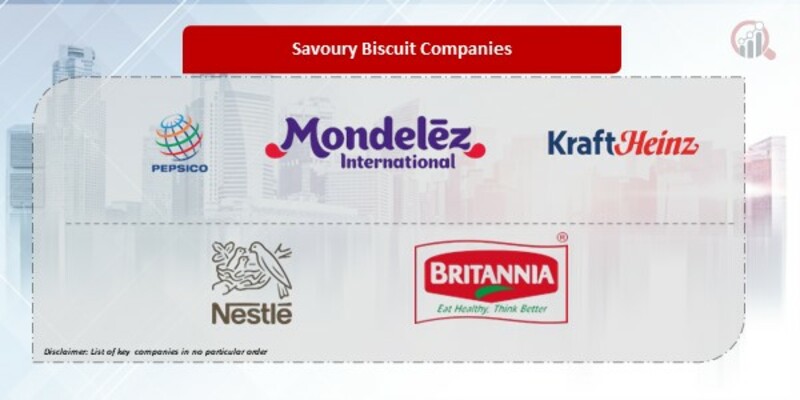 Savoury Biscuit Companies

PEPSICO

Mondelēz International

KraftHeinz

Nestlé

BRITANNIA
Eat Healthy, Think Better

Disclaimer: List of key companies in no particular order