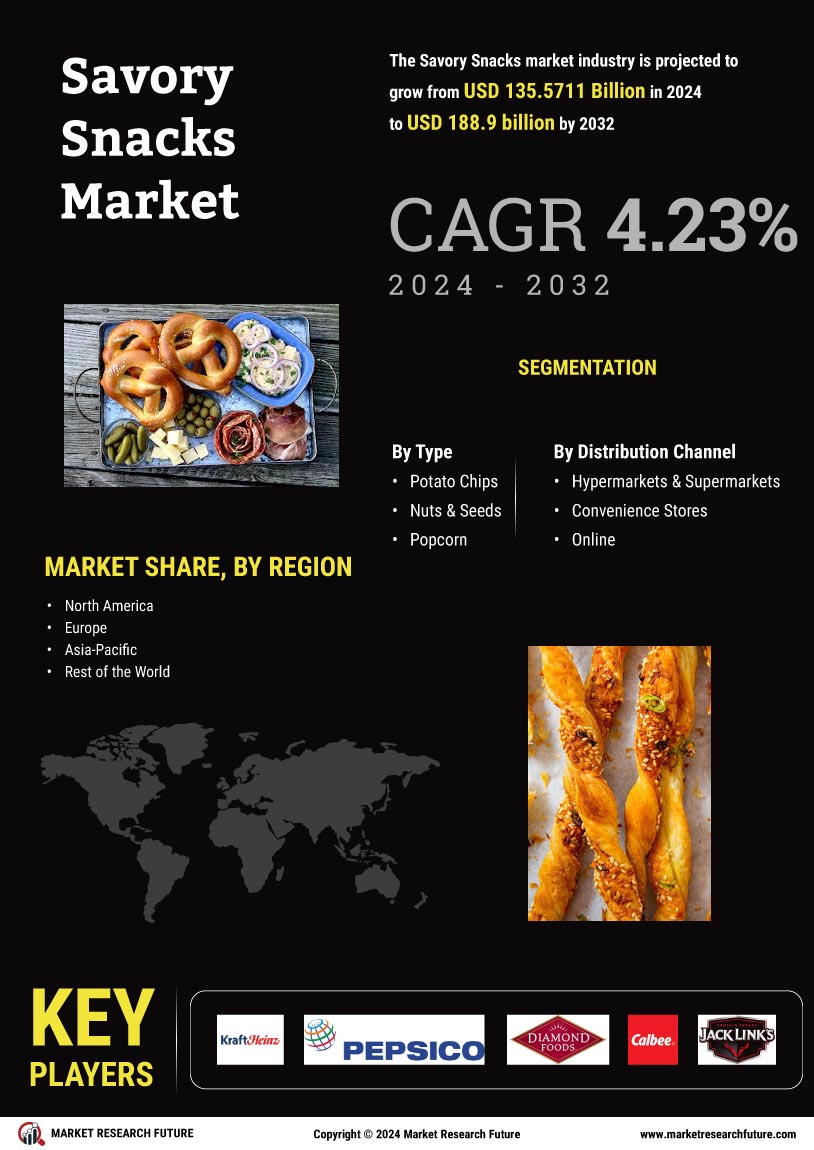 Savory Snacks Market

The Savory Snacks market industry is projected to grow from USD 135.5711 Billion in 2024 to USD 188.9 billion by 2032

CAGR 4.23%
2024 - 2032

SEGMENTATION

By Type
• Potato Chips
• Nuts & Seeds
• Popcorn

By Distribution Channel
• Hypermarkets & Supermarkets
• Convenience Stores
• Online

MARKET SHARE, BY REGION
• North America
• Europe
• Asia-Pacific
• Rest of the World

KEY PLAYERS

KraftHeinz
PEPSICO
DIAMOND FOODS
Calbee
JACK LINK'S

MARKET RESEARCH FUTURE
Copyright © 2024 Market Research Future
www.marketresearchfuture.com