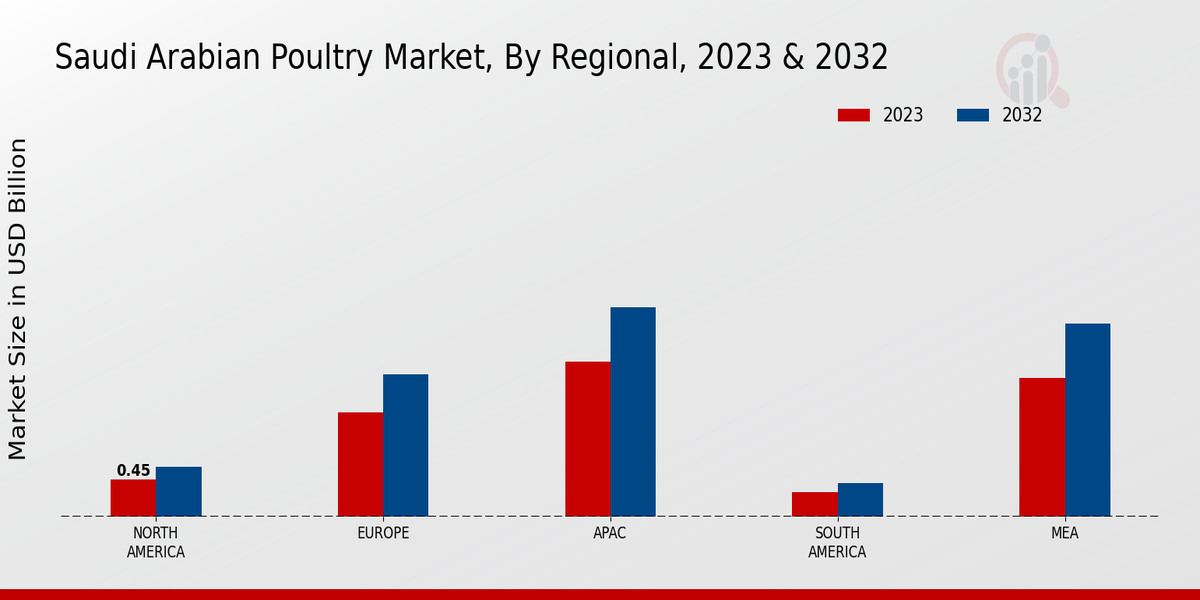 Saudi Arabian Poultry Market, By Regional, 2023 & 2032

2023
2032

Market Size in USD Billion

0.45

NORTH AMERICA
EUROPE
APAC
SOUTH AMERICA
MEA