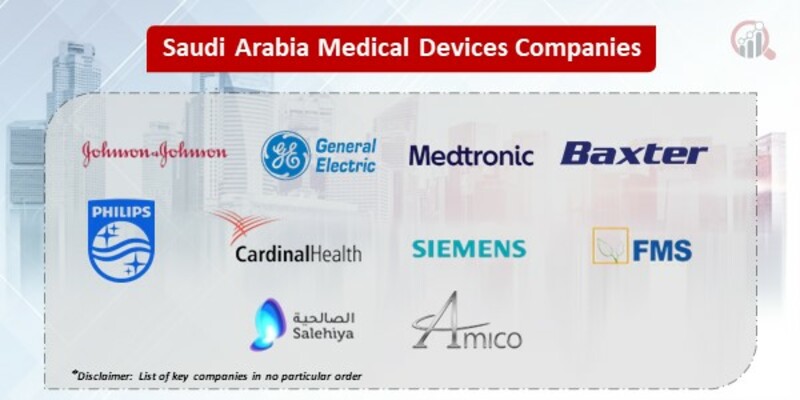 Saudi Arabia Medical Devices Companies

Johnson & Johnson

GE General Electric

Medtronic

Baxter

PHILIPS

CardinalHealth

SIEMENS

FMS

الصالحية Salehiya

Amico

*Disclaimer: List of key companies in no particular order