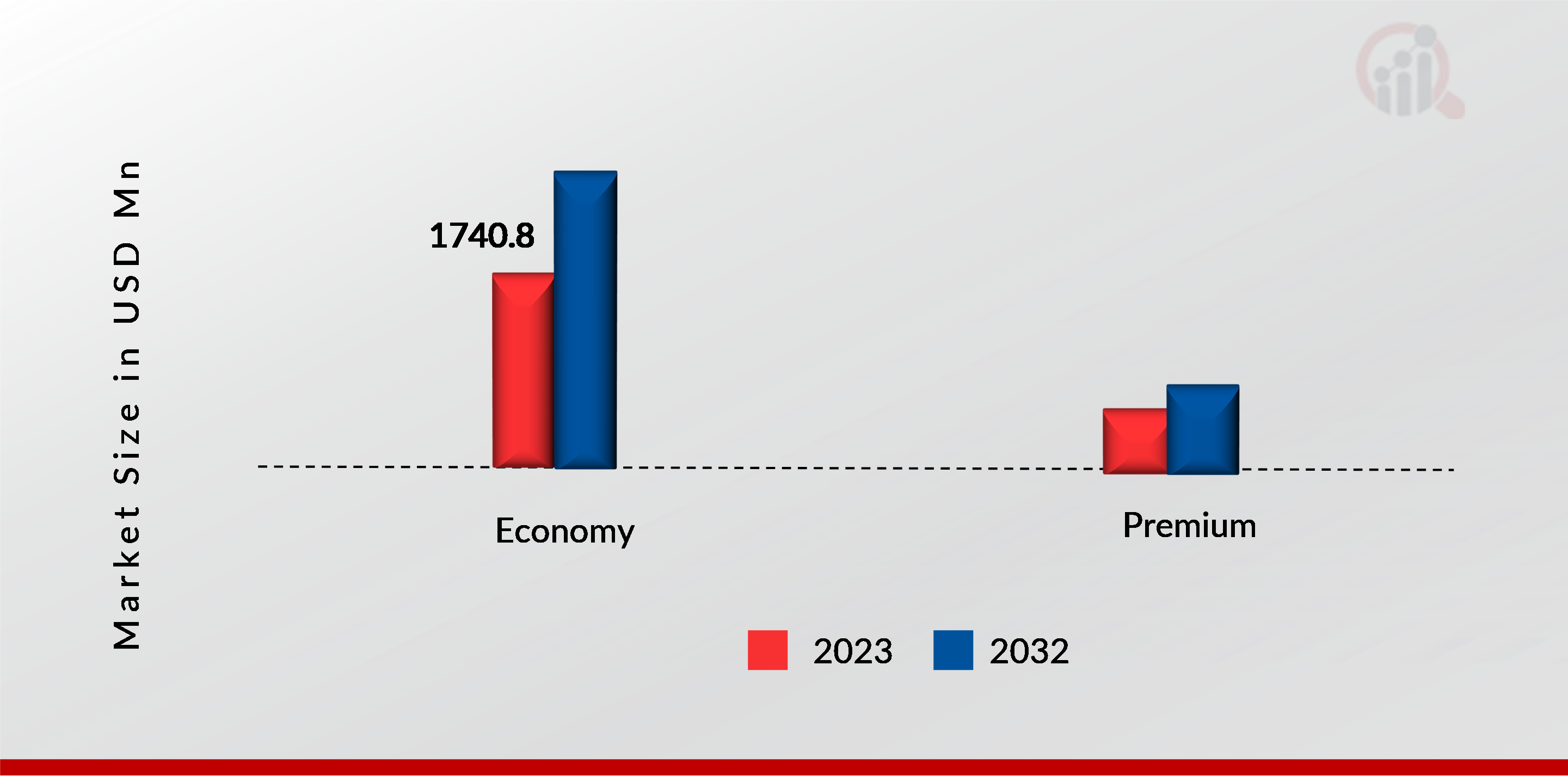 Market Size in USD Mn

1740.8

Economy

Premium

2023
2032