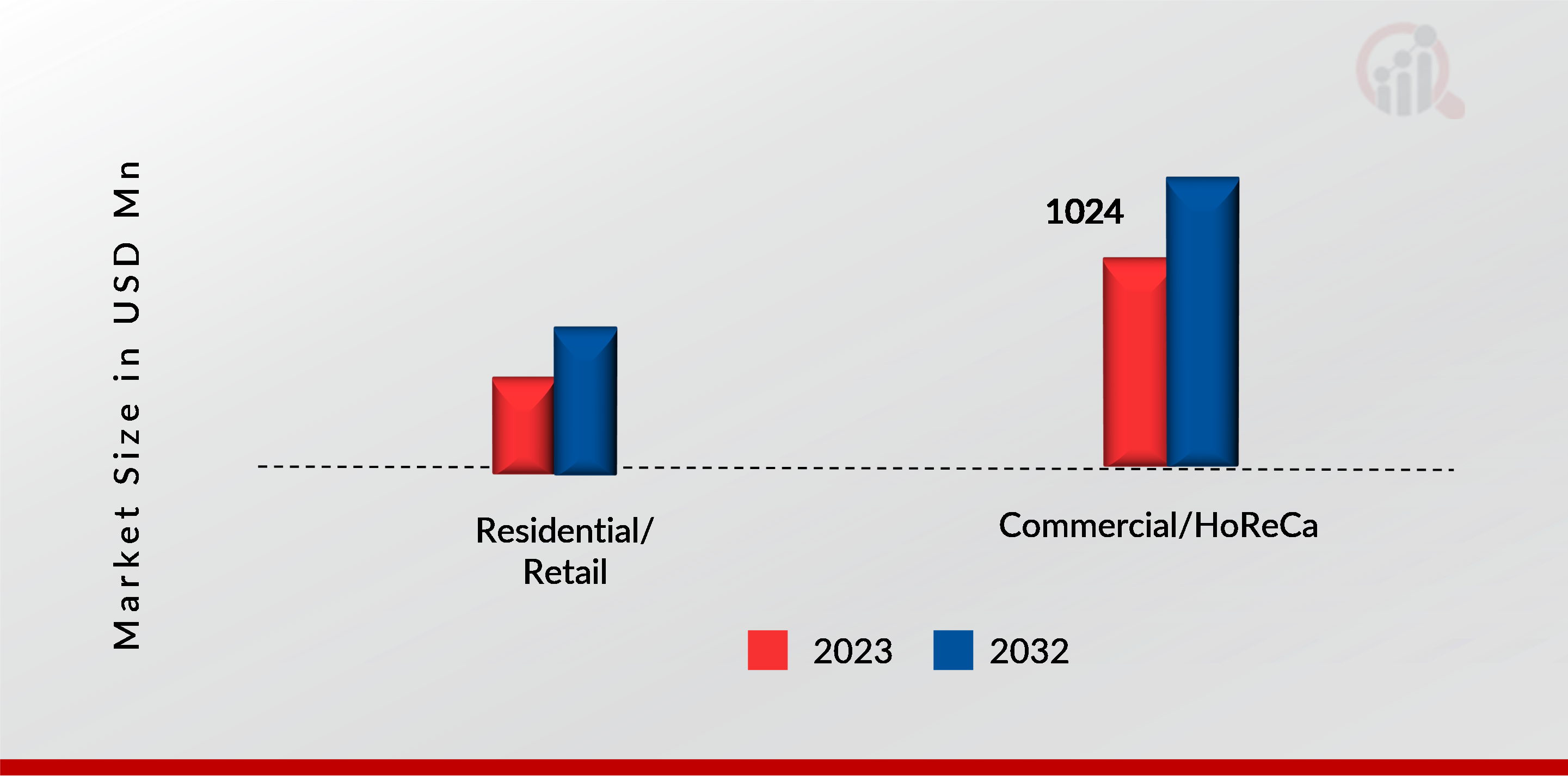 Market Size in USD Mn

1024

Residential/ Retail

Commercial/HoReCa

2023

2032