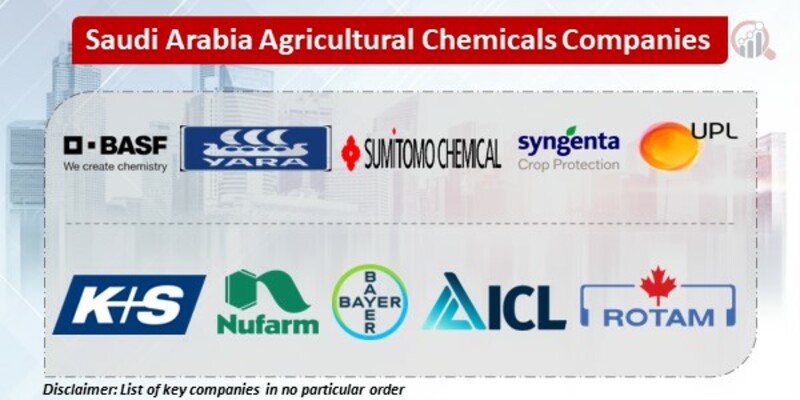 Saudi Arabia Agricultural Chemicals Companies

BASF
We create chemistry

YARA

SUMITOMO CHEMICAL

syngenta
Crop Protection

UPL

K+S

Nufarm

BAYER
BAYER

ICL

ROTAM

Disclaimer: List of key companies in no particular order