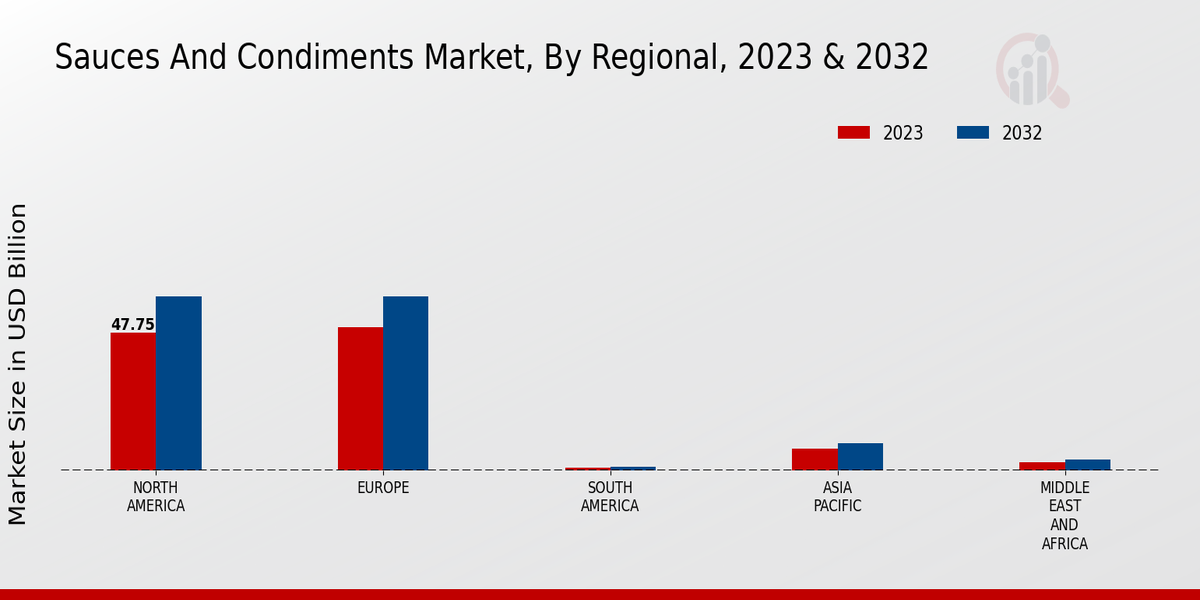 Sauces And Condiments Market, By Regional, 2023 & 2032

2023
2032

Market Size in USD Billion

47.75

NORTH AMERICA
EUROPE
SOUTH AMERICA
ASIA PACIFIC
MIDDLE EAST AND AFRICA