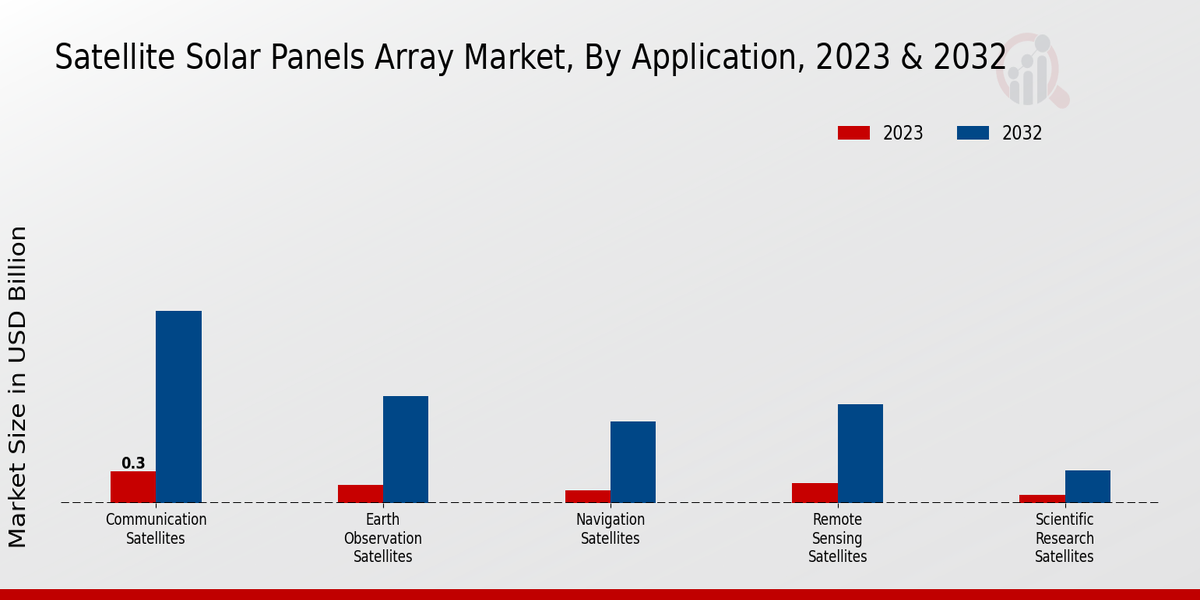 Satellite Solar Panels Array Market, By Application, 2023 & 2032

2023
2032

Market Size in USD Billion

0.3

Communication Satellites

Earth Observation Satellites

Navigation Satellites

Remote Sensing Satellites

Scientific Research Satellites