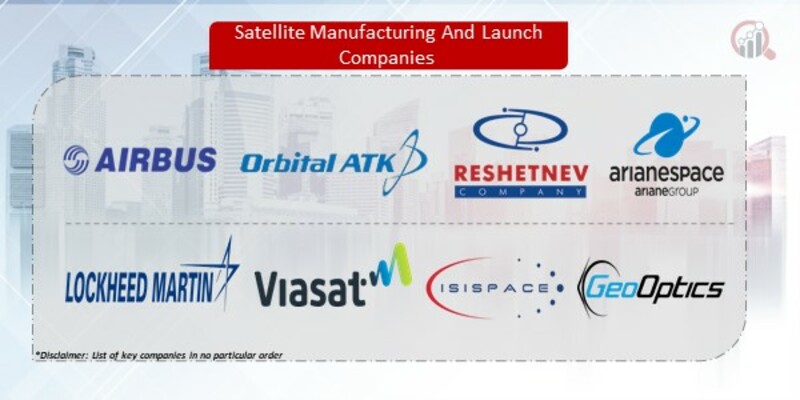 Satellite Manufacturing And Launch Companies

AIRBUS

Orbital ATK

RESHETNEV
COMPANY

arianespace
arianeGROUP

LOCKHEED MARTIN

Viasat

ISISPACE

GeoOptics

*Disclaimer: List of key companies in no particular order