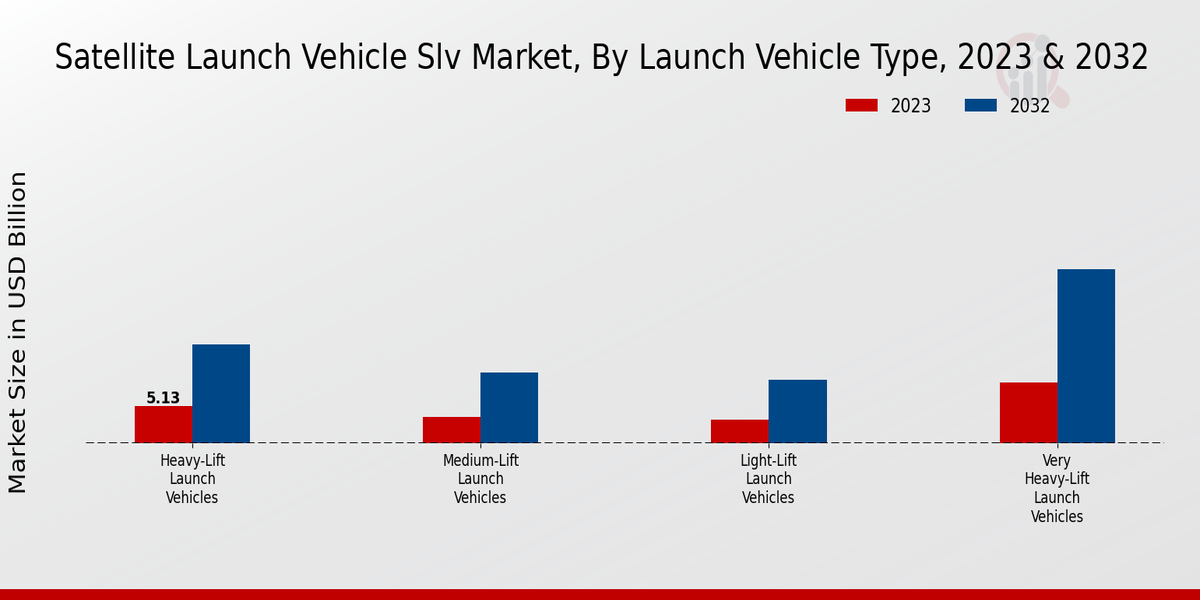 Satellite Launch Vehicle Slv Market, By Launch Vehicle Type, 2023 & 2032

2023
2032

Market Size in USD Billion

5.13

Heavy-Lift Launch Vehicles

Medium-Lift Launch Vehicles

Light-Lift Launch Vehicles

Very Heavy-Lift Launch Vehicles