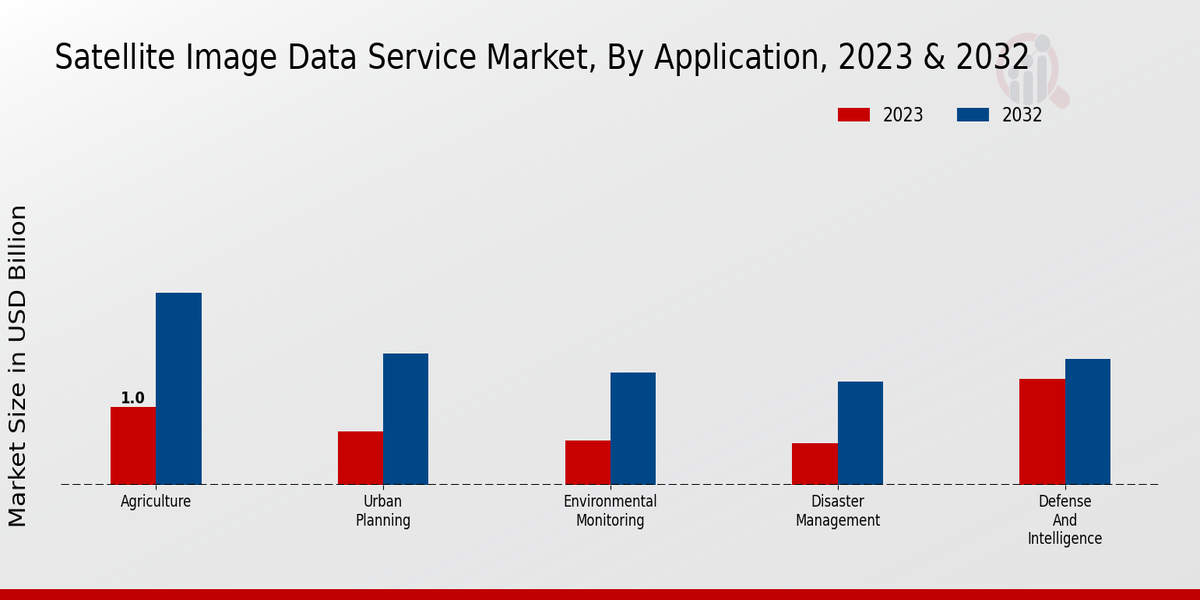 Satellite Image Data Service Market, By Application, 2023 & 2032

2023
2032

Market Size in USD Billion

1.0

Agriculture

Urban Planning

Environmental Monitoring

Disaster Management

Defense And Intelligence