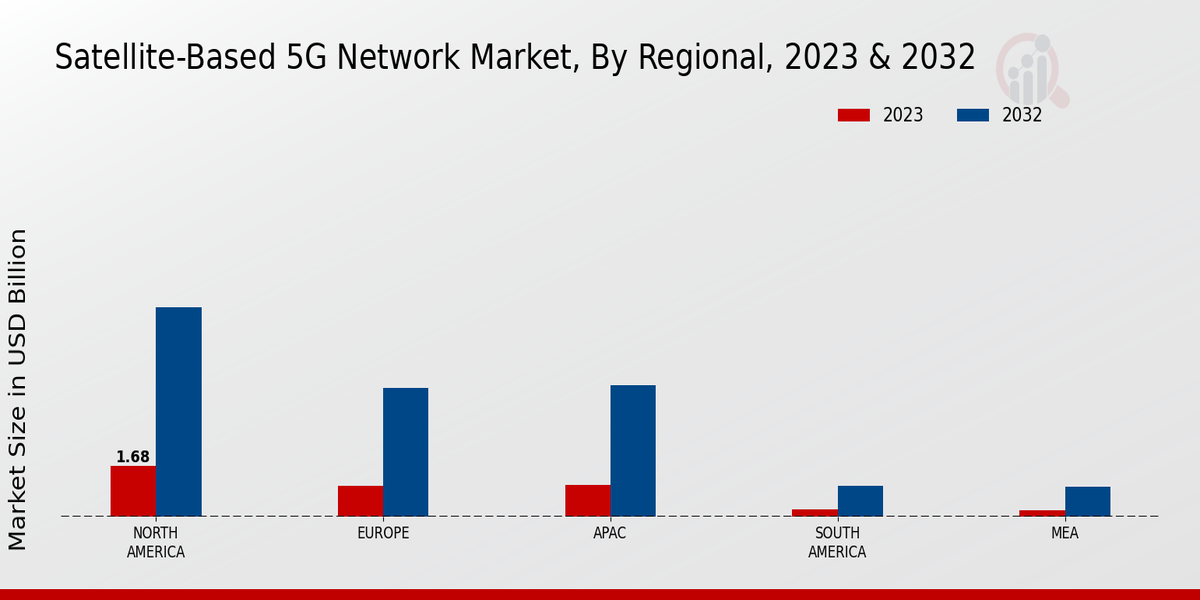 Satellite-Based 5G Network Market, By Regional, 2023 & 2032

2023 2032

Market Size in USD Billion

1.68

NORTH AMERICA

EUROPE

APAC

SOUTH AMERICA

MEA