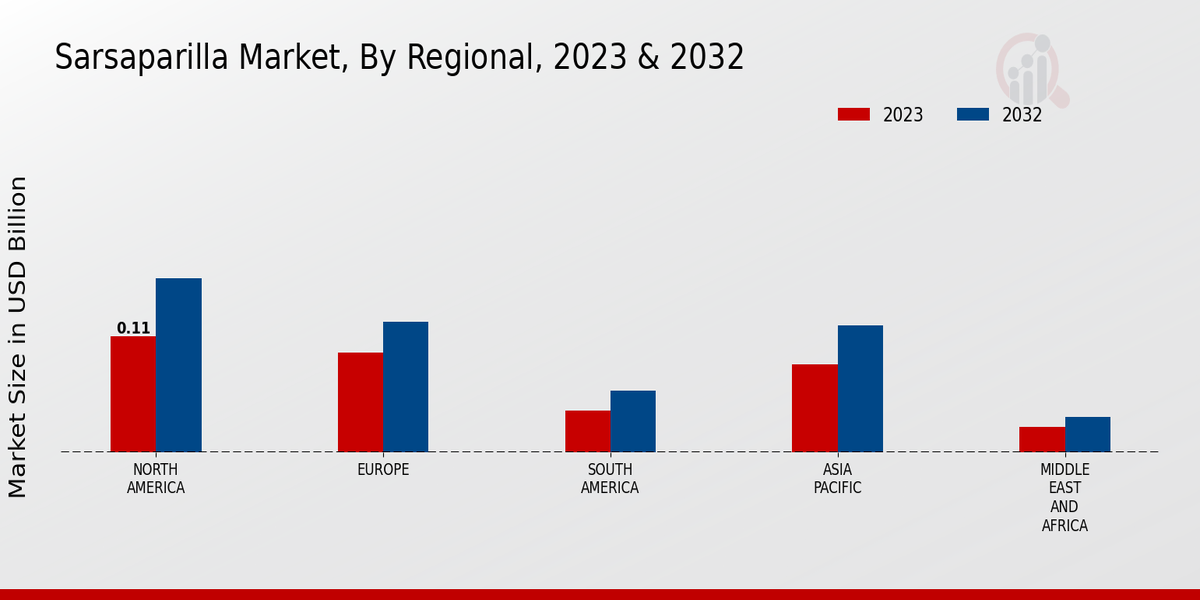 Sarsaparilla Market, By Regional, 2023 & 2032

2023 2032

Market Size in USD Billion

0.11

NORTH AMERICA

EUROPE

SOUTH AMERICA

ASIA PACIFIC

MIDDLE EAST AND AFRICA