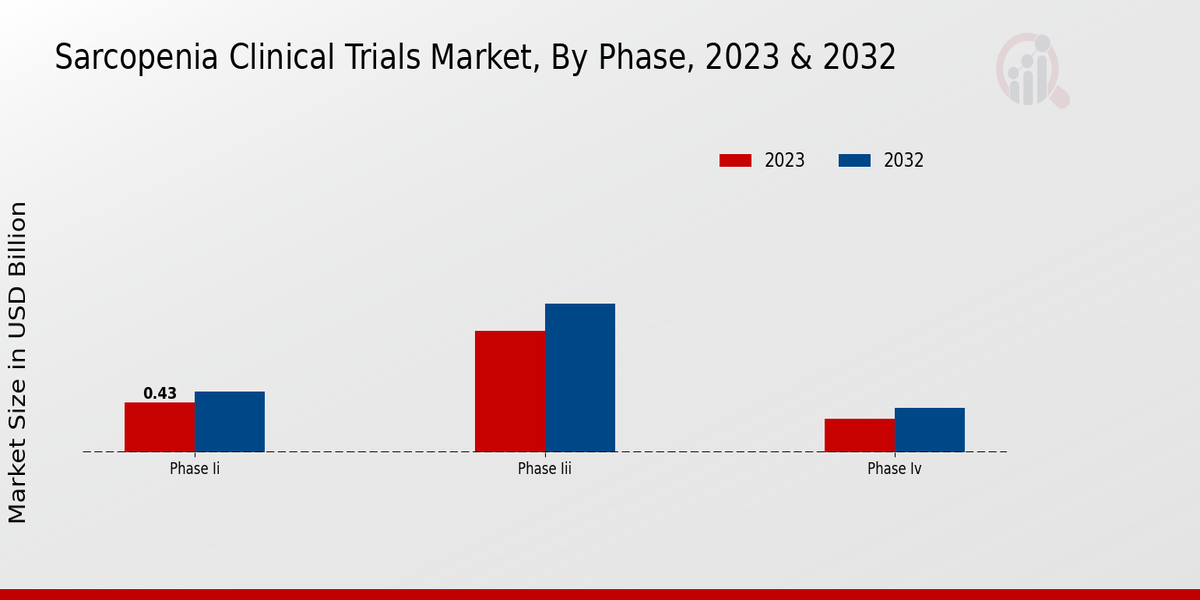 Sarcopenia Clinical Trials Market, By Phase, 2023 & 2032

2023
2032

Market Size in USD Billion

0.43

Phase Ii
Phase Iii
Phase Iv