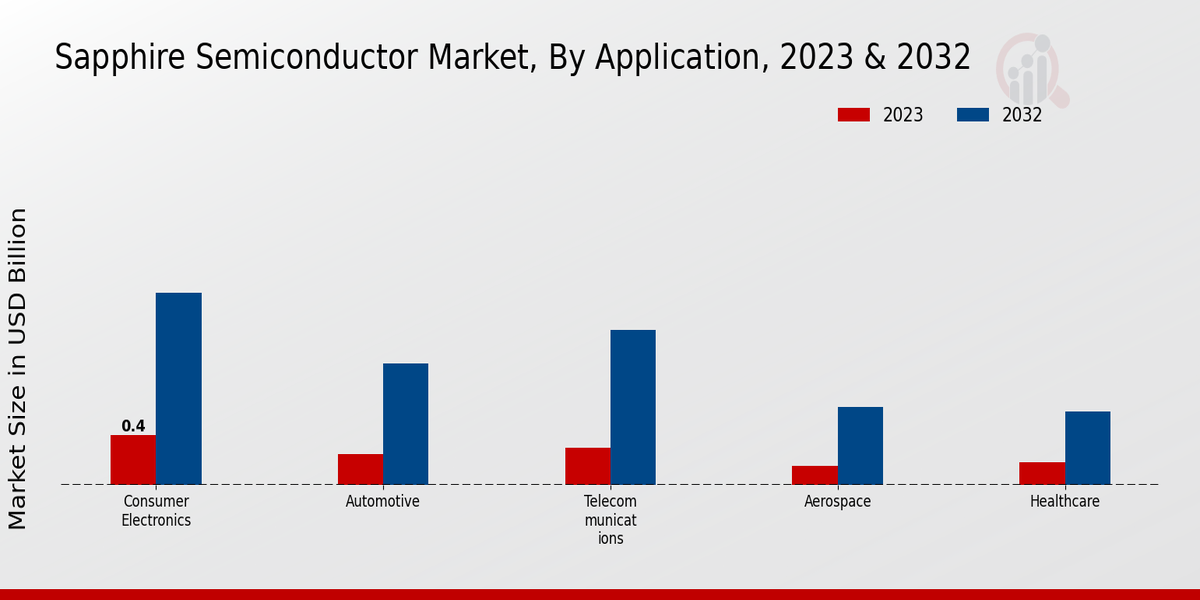 Sapphire Semiconductor Market, By Application, 2023 & 2032

2023
2032

Market Size in USD Billion

0.4

Consumer Electronics
Automotive
Telecom municat ions
Aerospace
Healthcare