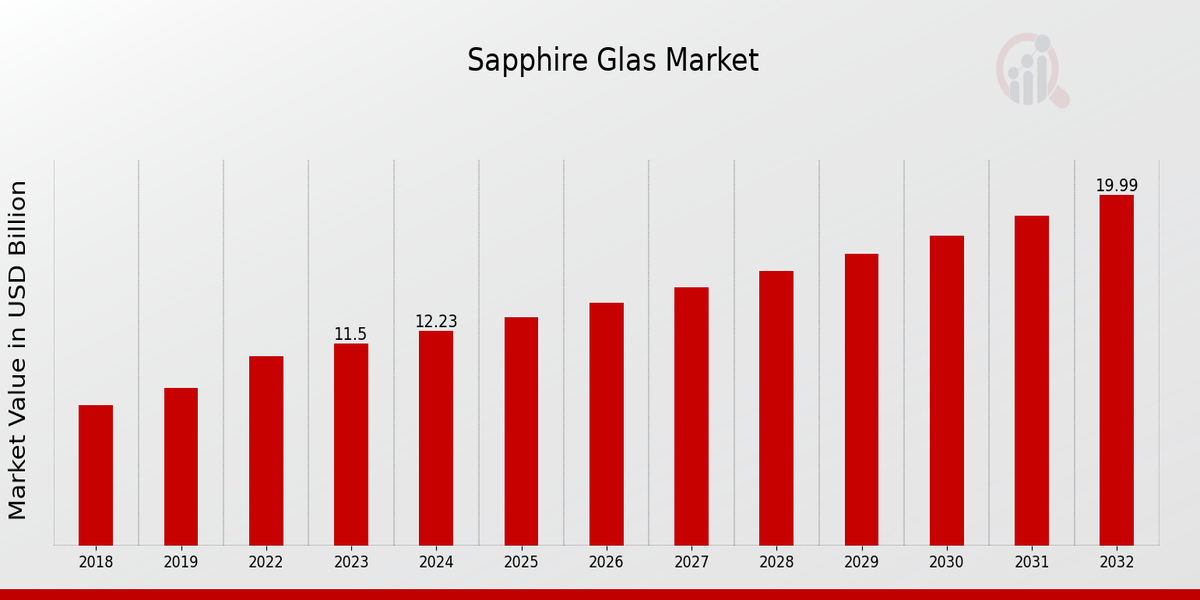 Sapphire Glas Market

Market Value in USD Billion

11.5
12.23
19.99

2018
2019
2022
2023
2024
2025
2026
2027
2028
2029
2030
2031
2032