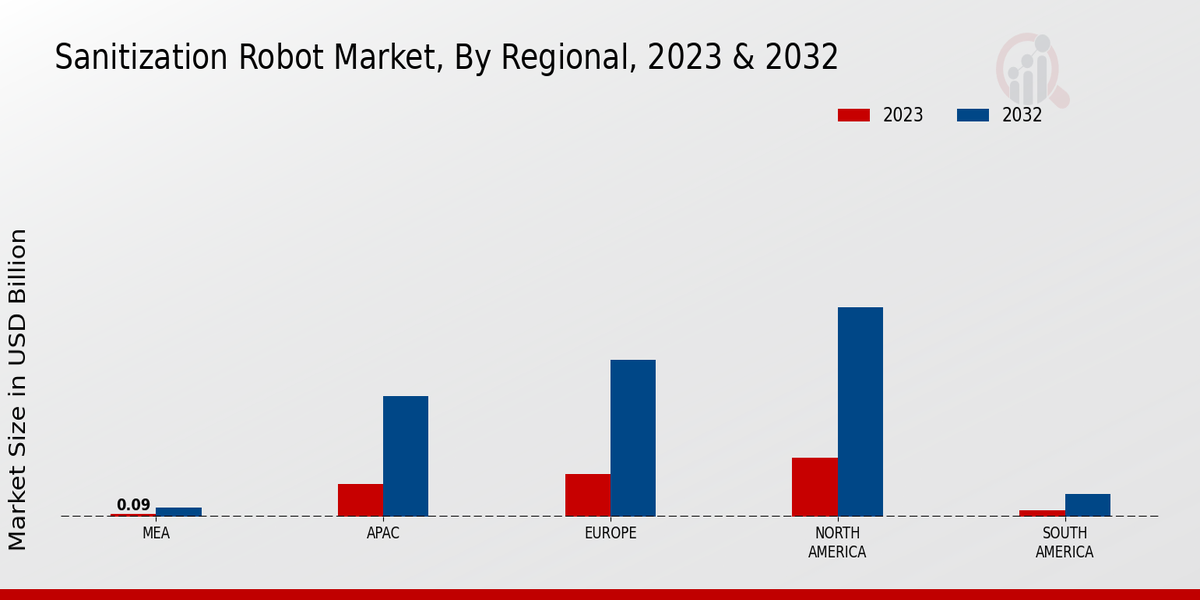 Sanitization Robot Market, By Regional, 2023 & 2032

2023
2032

Market Size in USD Billion

0.09

MEA
APAC
EUROPE
NORTH AMERICA
SOUTH AMERICA