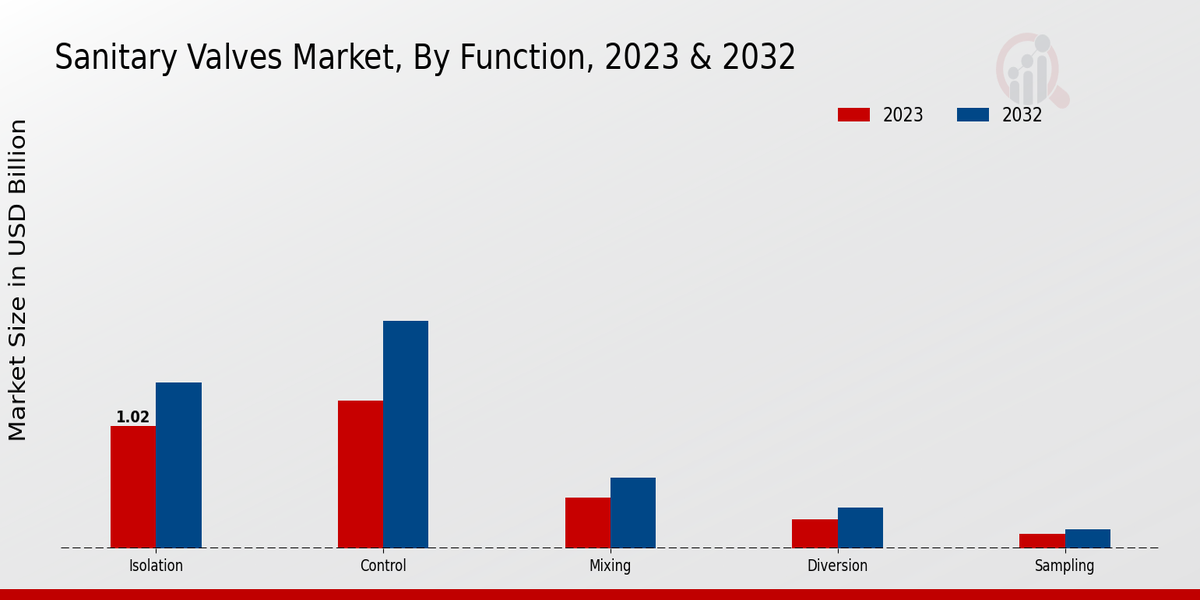 Sanitary Valves Market, By Function, 2023 & 2032

2023
2032

Market Size in USD Billion

1.02

Isolation
Control
Mixing
Diversion
Sampling