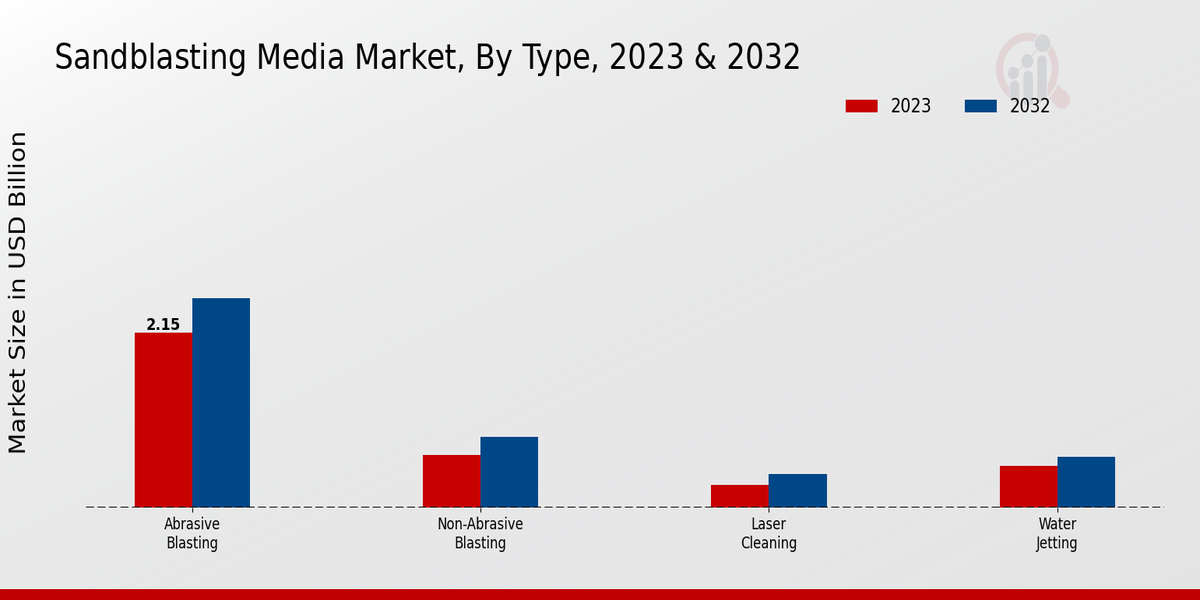 Sandblasting Media Market, By Type, 2023 & 2032

2023
2032

Market Size in USD Billion

2.15

Abrasive Blasting
Non-Abrasive Blasting
Laser Cleaning
Water Jetting