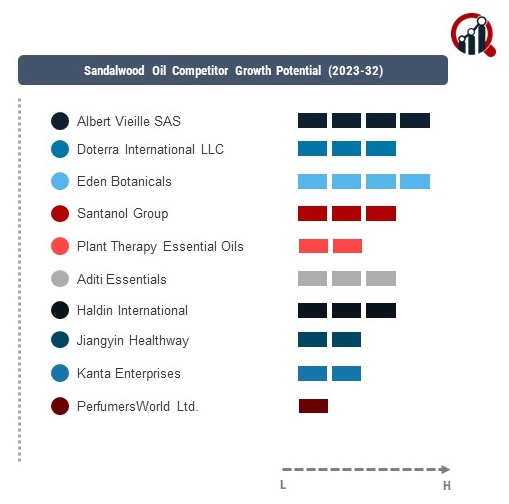 Sandalwood Oil Competitor Growth Potential (2023-32)

Albert Vieille SAS
Doterra International LLC
Eden Botanicals
Santanol Group
Plant Therapy Essential Oils
Aditi Essentials
Haldin International
Jiangyin Healthway
Kanta Enterprises
PerfumersWorld Ltd.

L
H